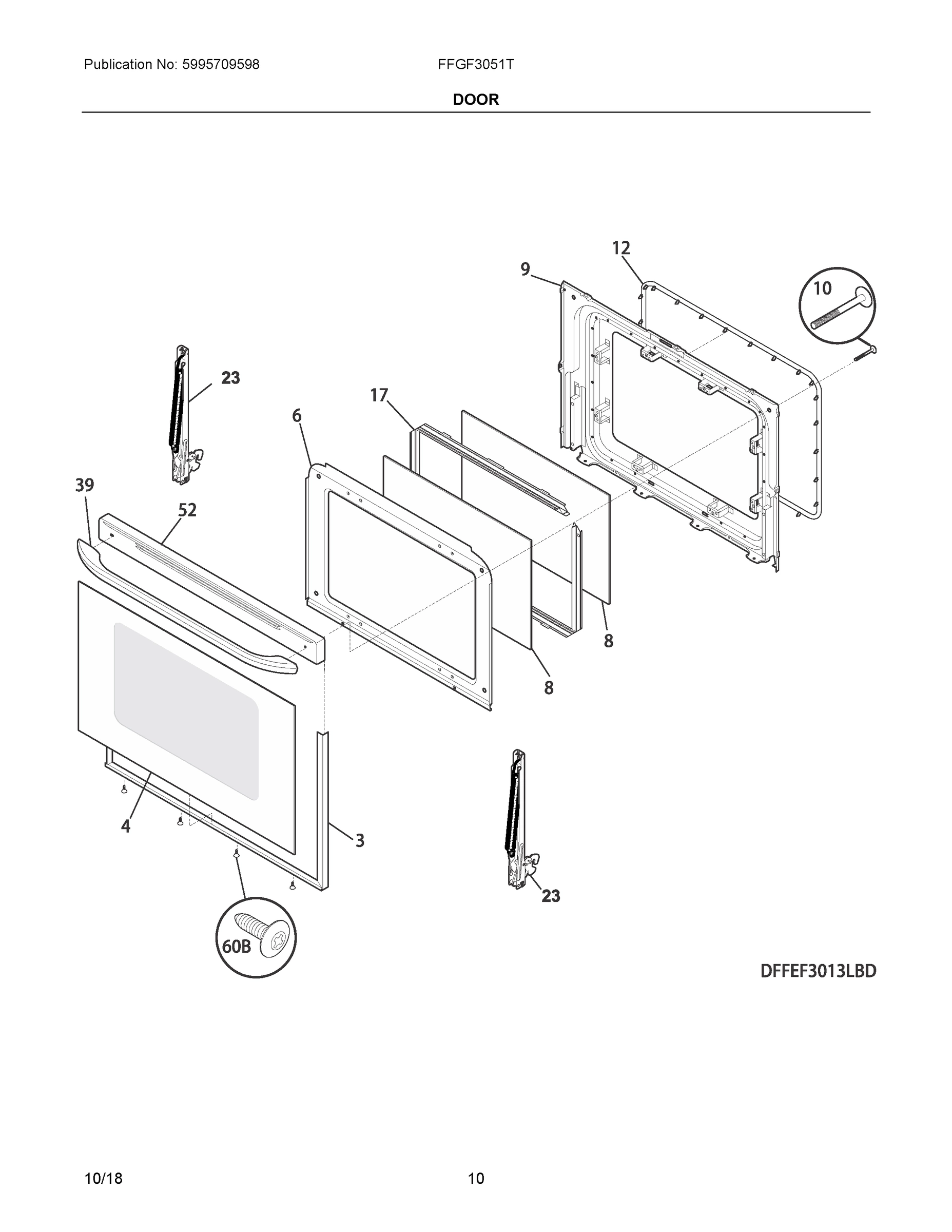 Publication No: 5995709598

FFGF3051T

DOOR

12
9
10
23
17
6
39
52
8
8
4
3
23
60B

DFFEF3013LBD

10/18

10