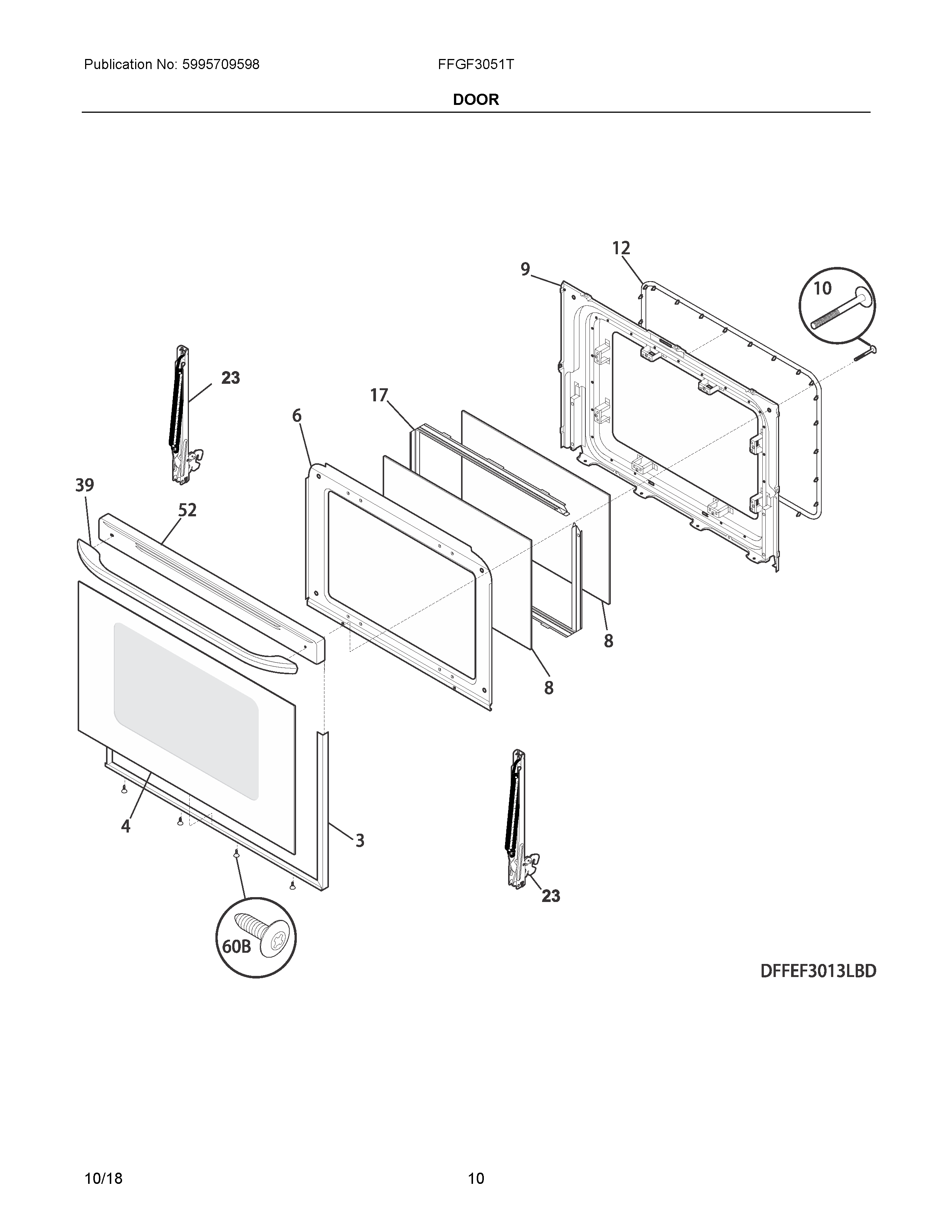 Publication No: 5995709598

FFGF3051T

DOOR

12

9

10

23

17

6

39

52

8

8

4

3

23

60B

DFFEF3013LBD

10/18

10