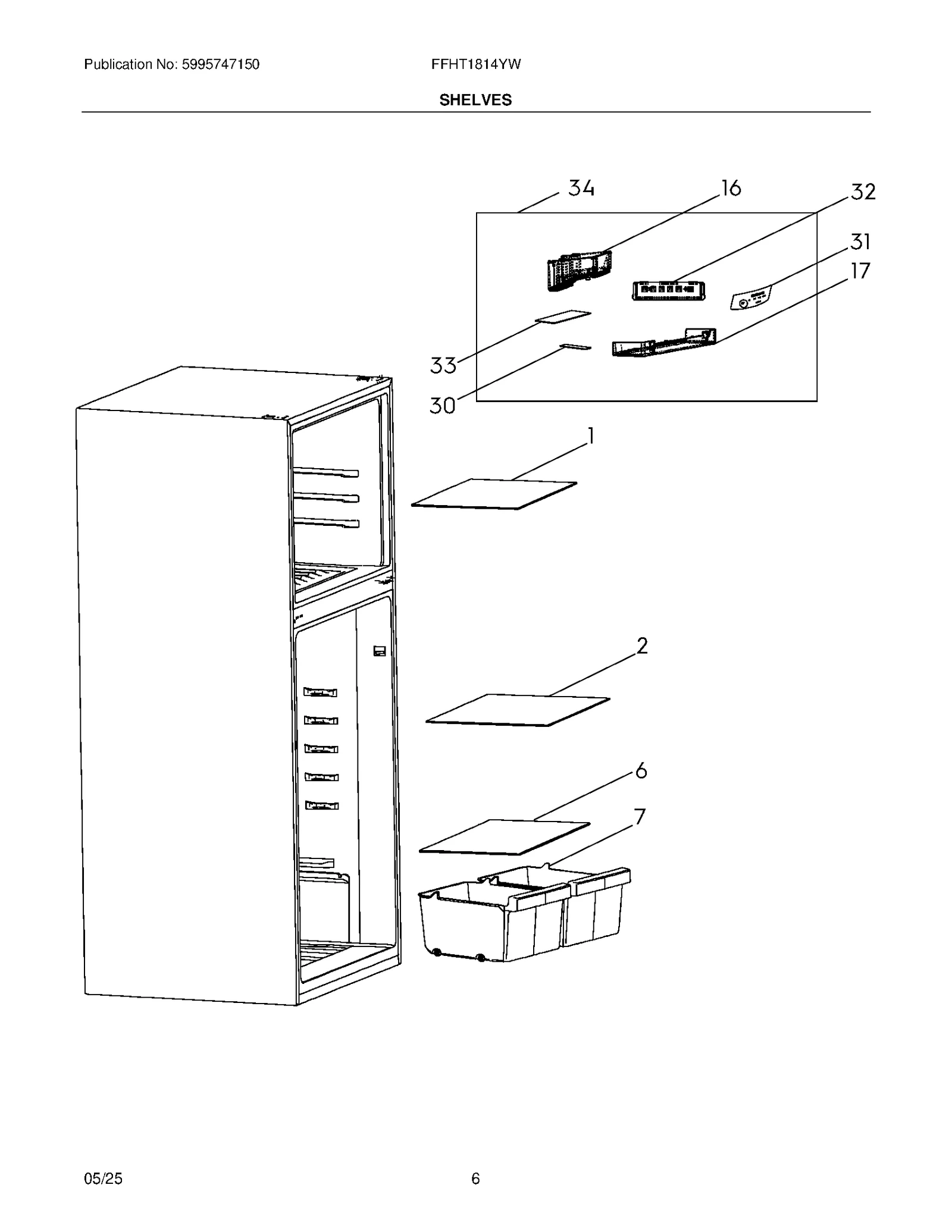 Publication No: 5995747150

FFHT1814YW

SHELVES

34

16

32

31

17

33

30

1

2

6

7

05/25

6