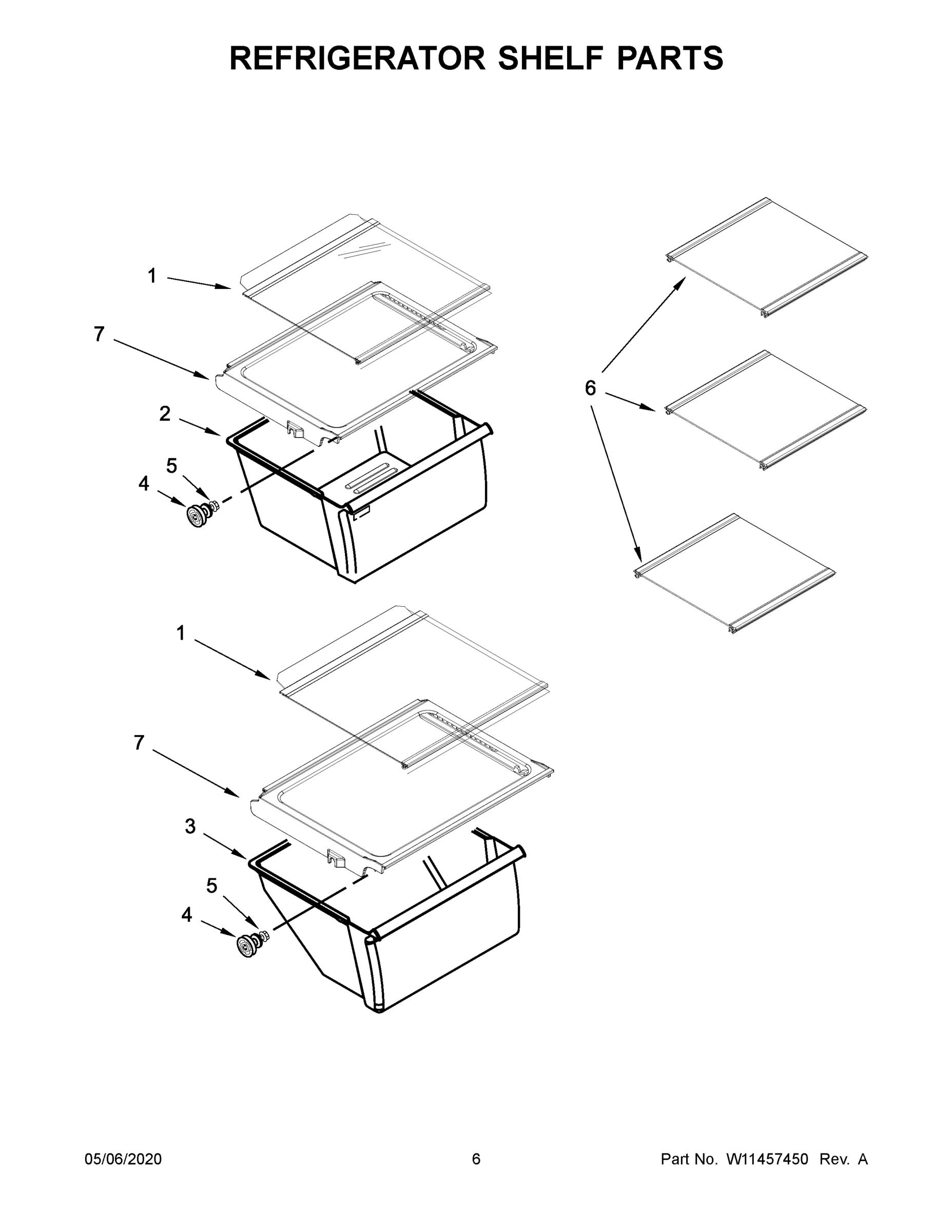 REFRIGERATOR SHELF PARTS

1

7

2

5

4

6

1

7

3

5

4

05/06/2020

6

Part No. W11457450 Rev. A