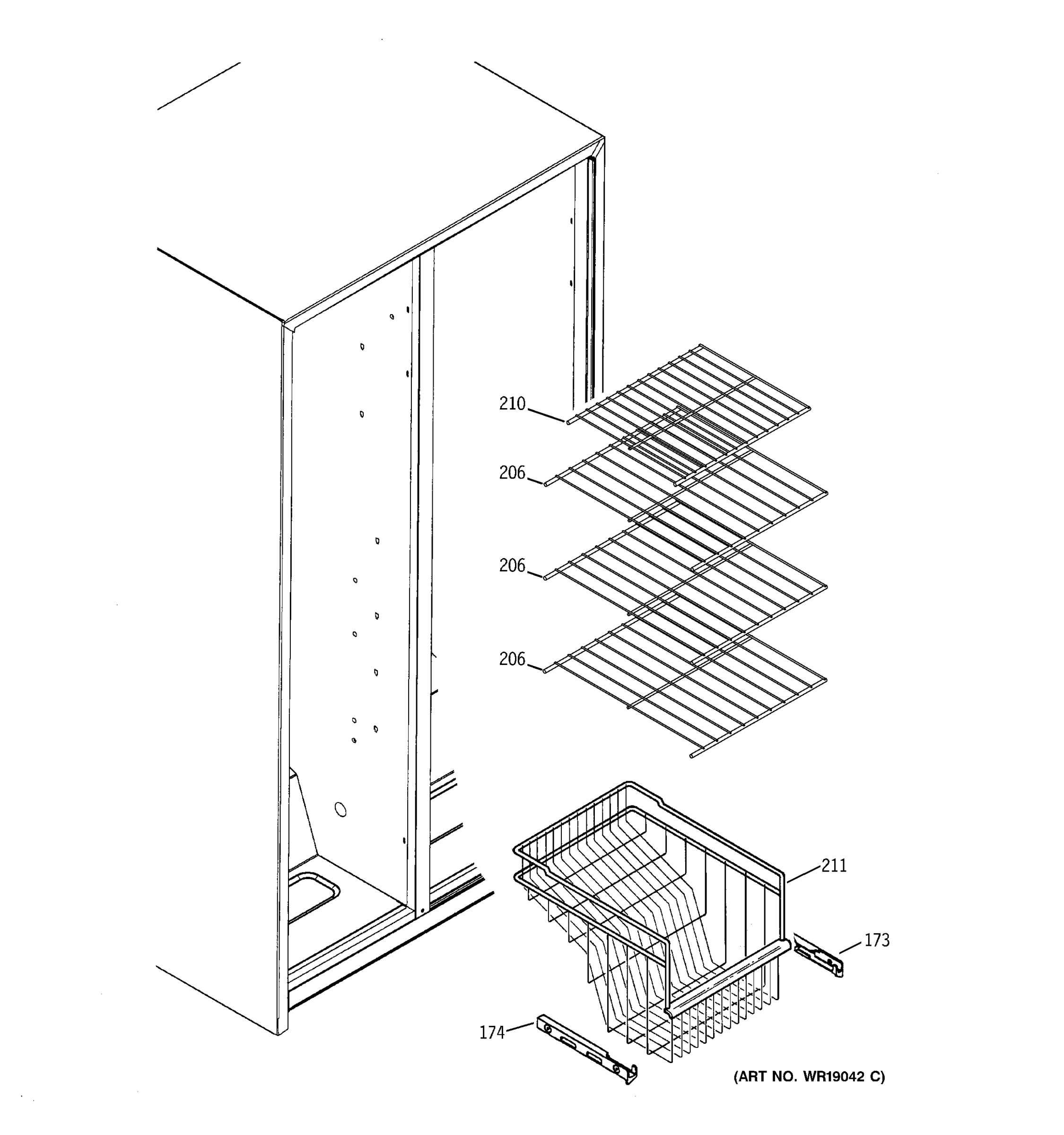 210

206

206

206

211

173

174

(ART NO. WR19042 C)