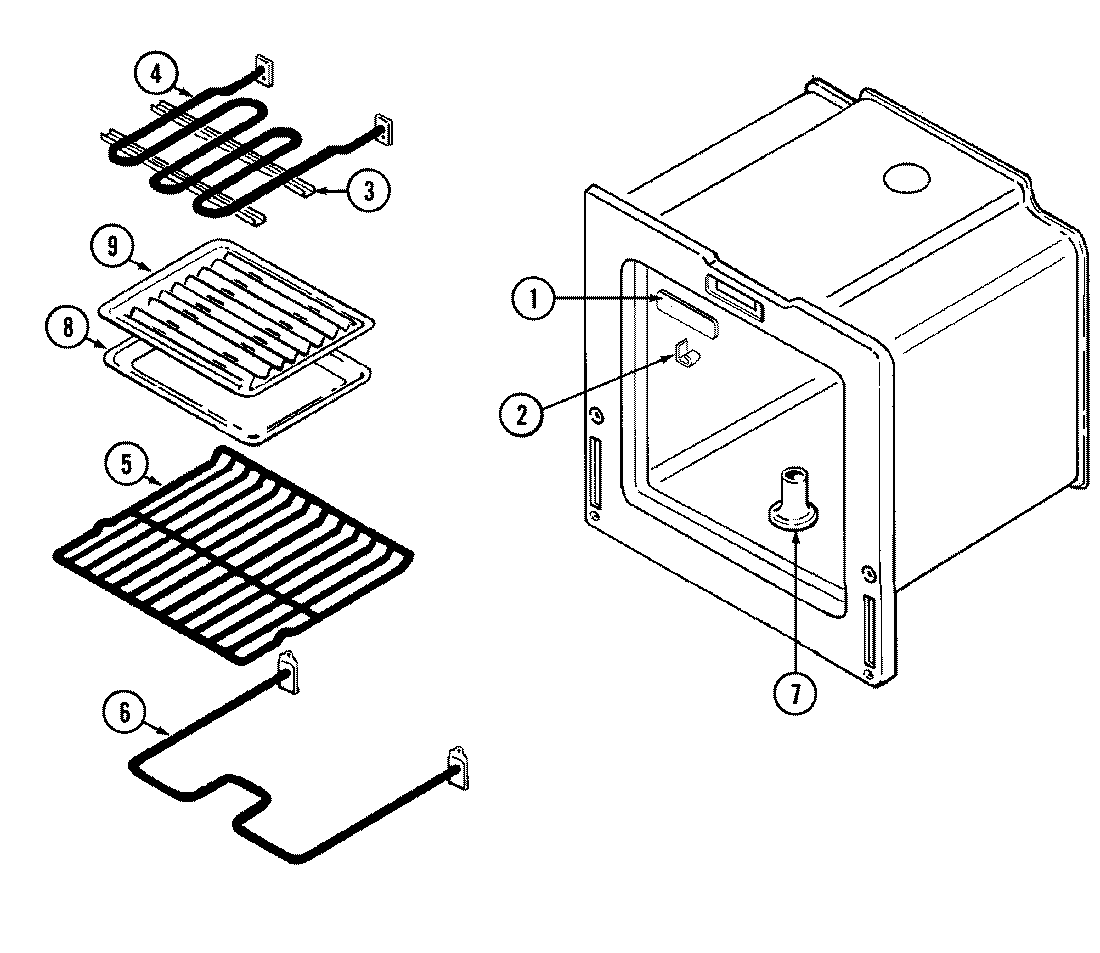 4
3
9
8
5
6
1
2
7