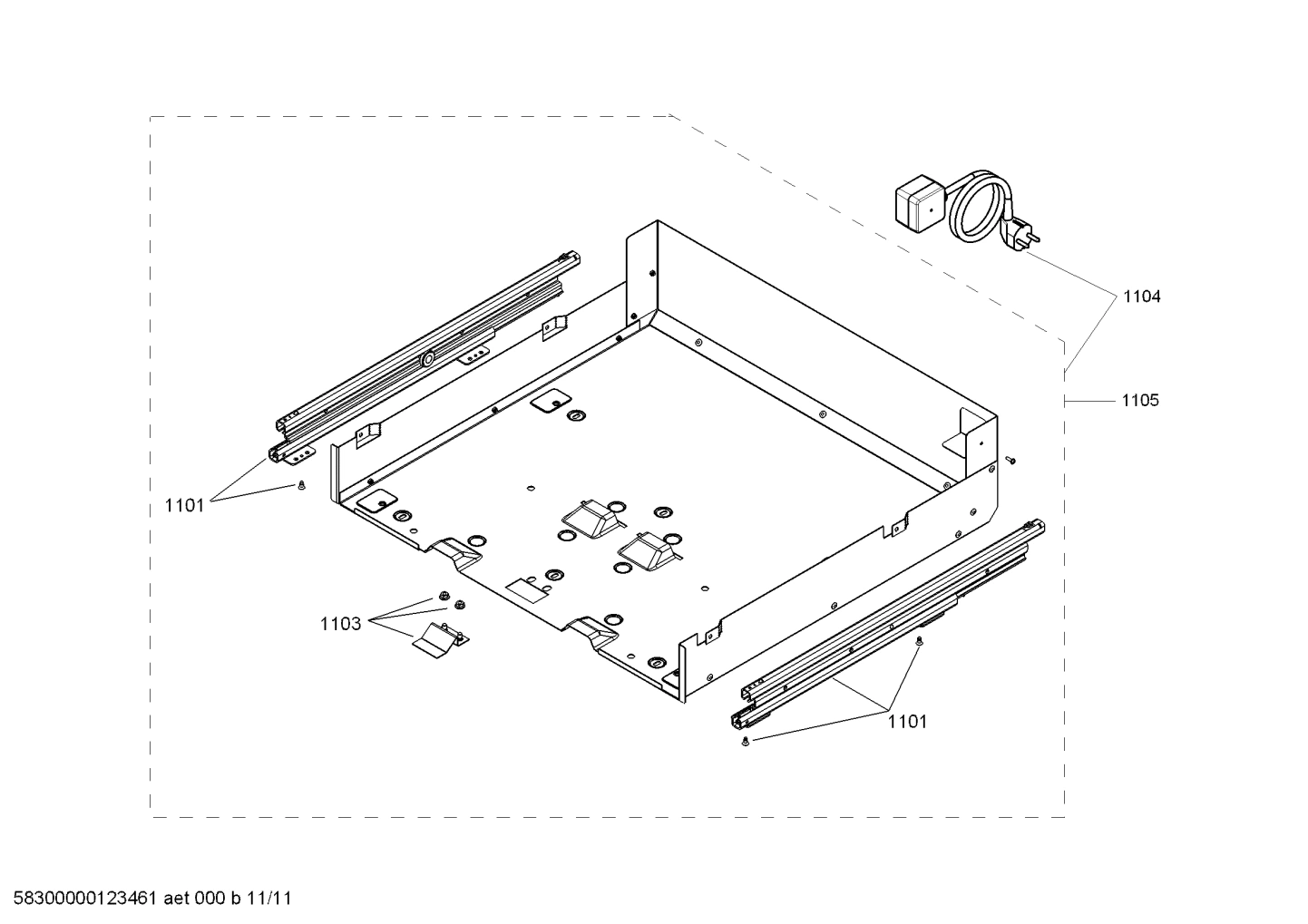 1104

1105

1101

1103

1101

58300000123461 aet 000 b 11/11