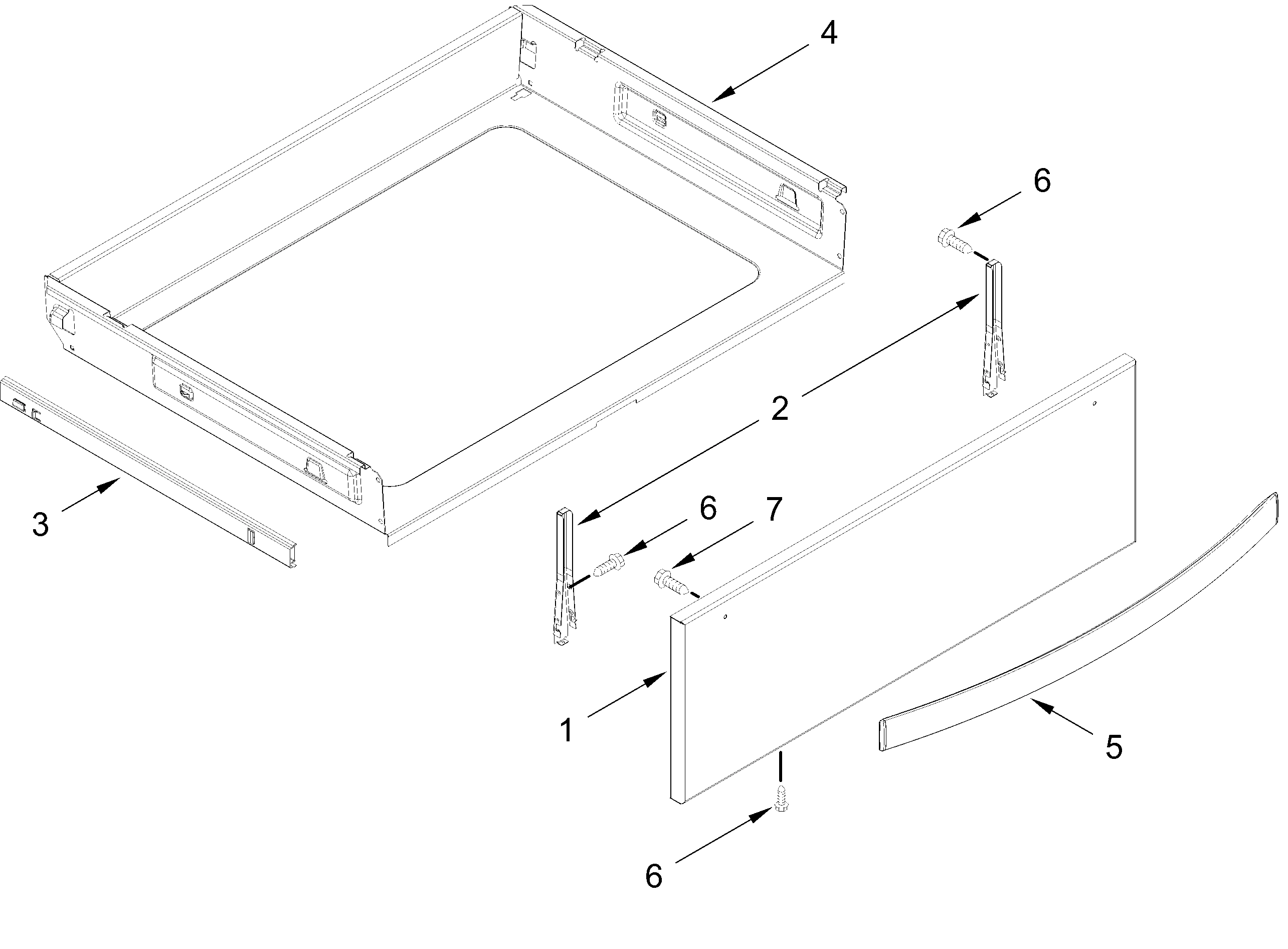 4
6
2
3
6
7
1
5
6