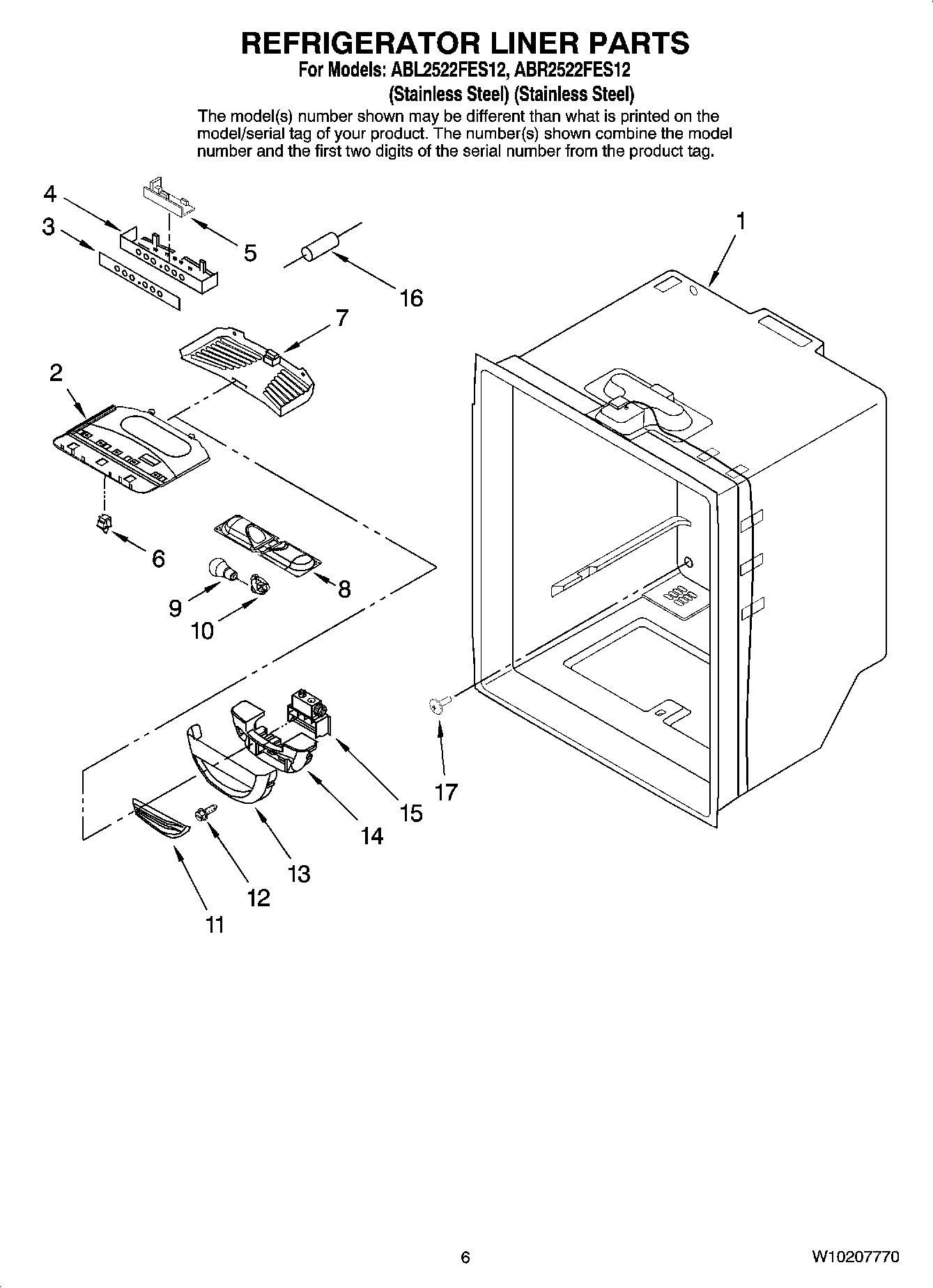 REFRIGERATOR LINER PARTS
For Models: ABL2522FES12, ABR2522FES12
(Stainless Steel) (Stainless Steel)
The model(s) number shown may be different than what is printed on the model/serial tag of your product. The number(s) shown combine the model number and the first two digits of the serial number from the product tag.

4
3
5
16
1
7
2
6
8
9
10
17
15
14
13
12
11

6
W10207770