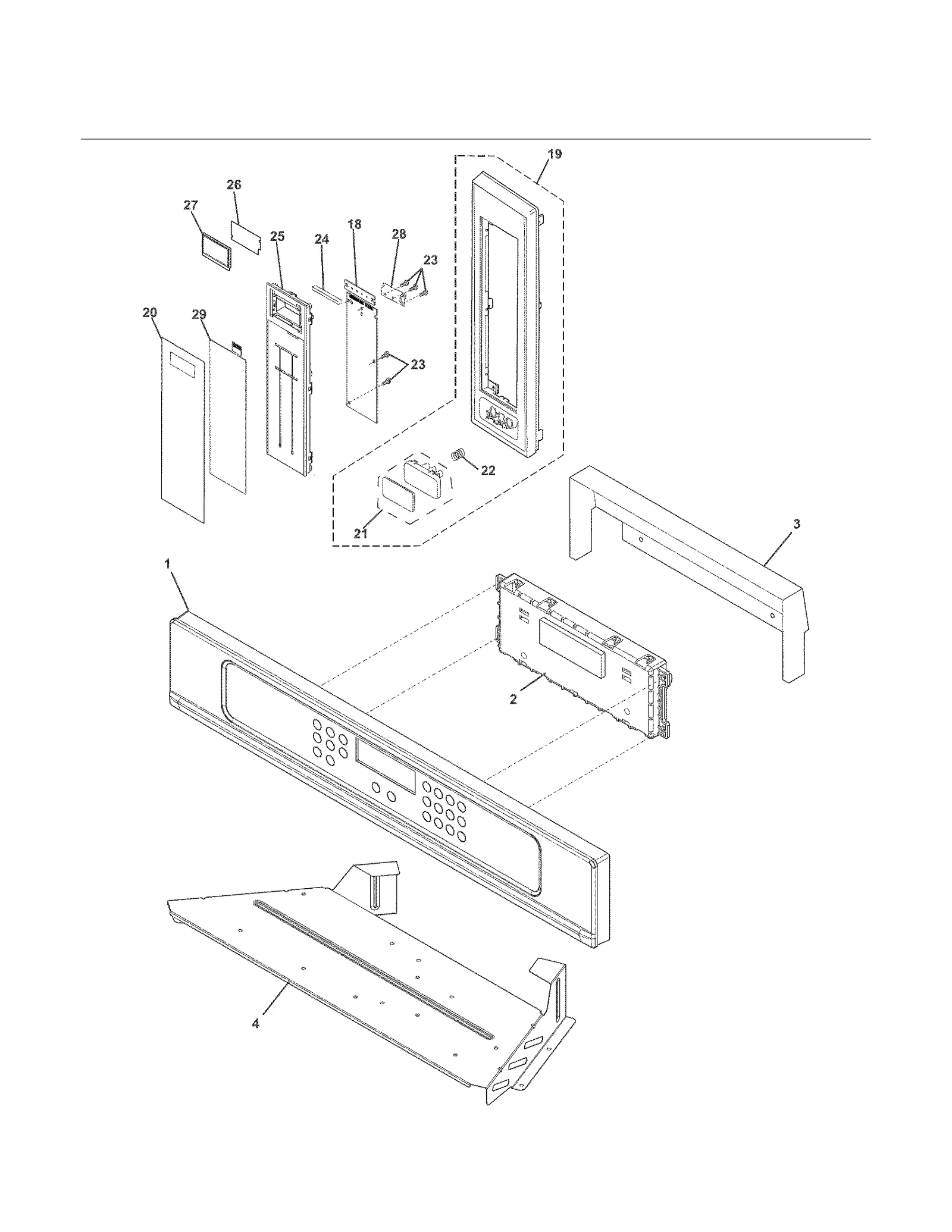 19
26
27
25
24
18
28
23
20
29
23
22
21
3
1
2
4