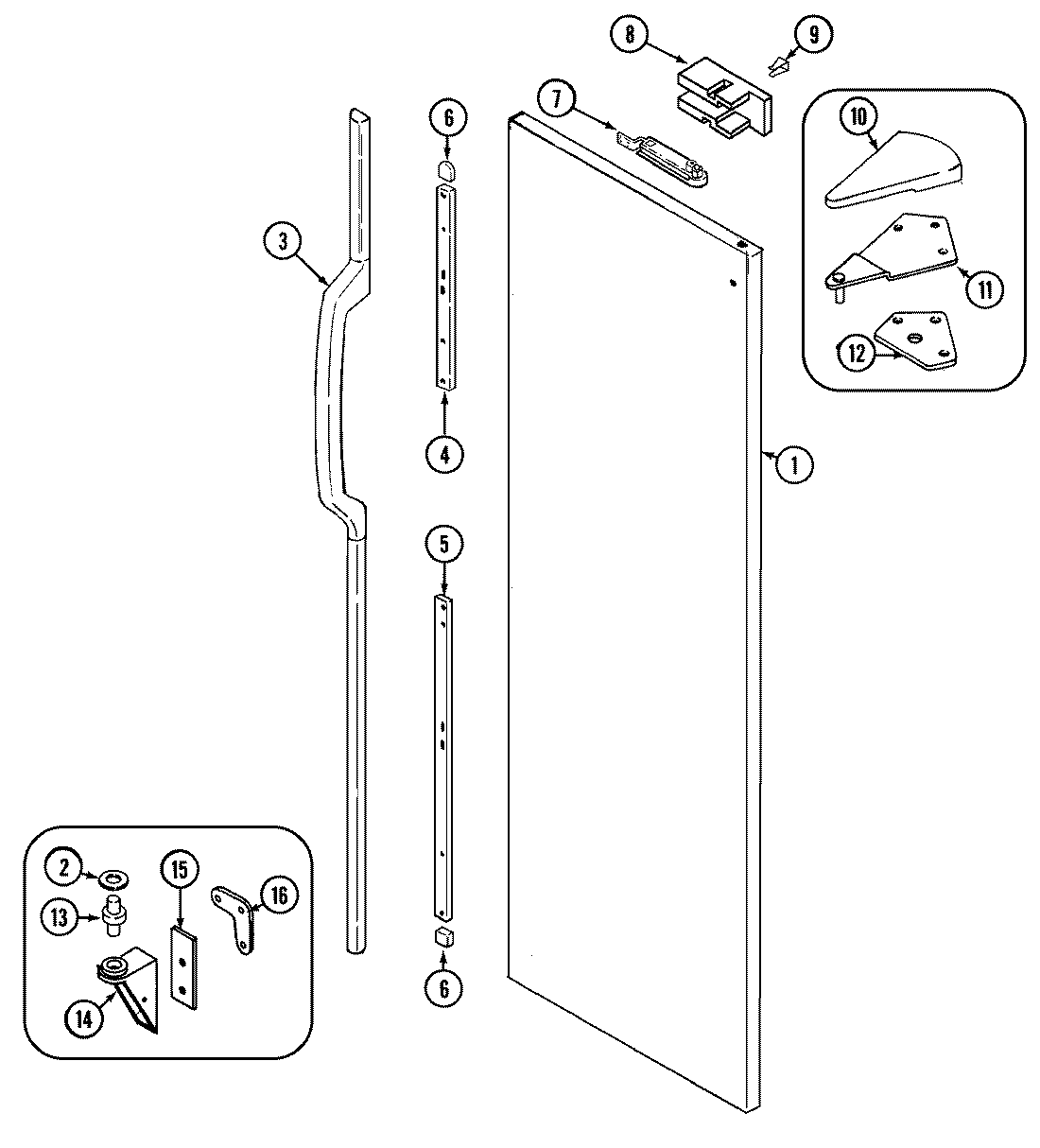 8
9
7
6
10
3
11
12
4
1
5
2
15
16
13
14
6