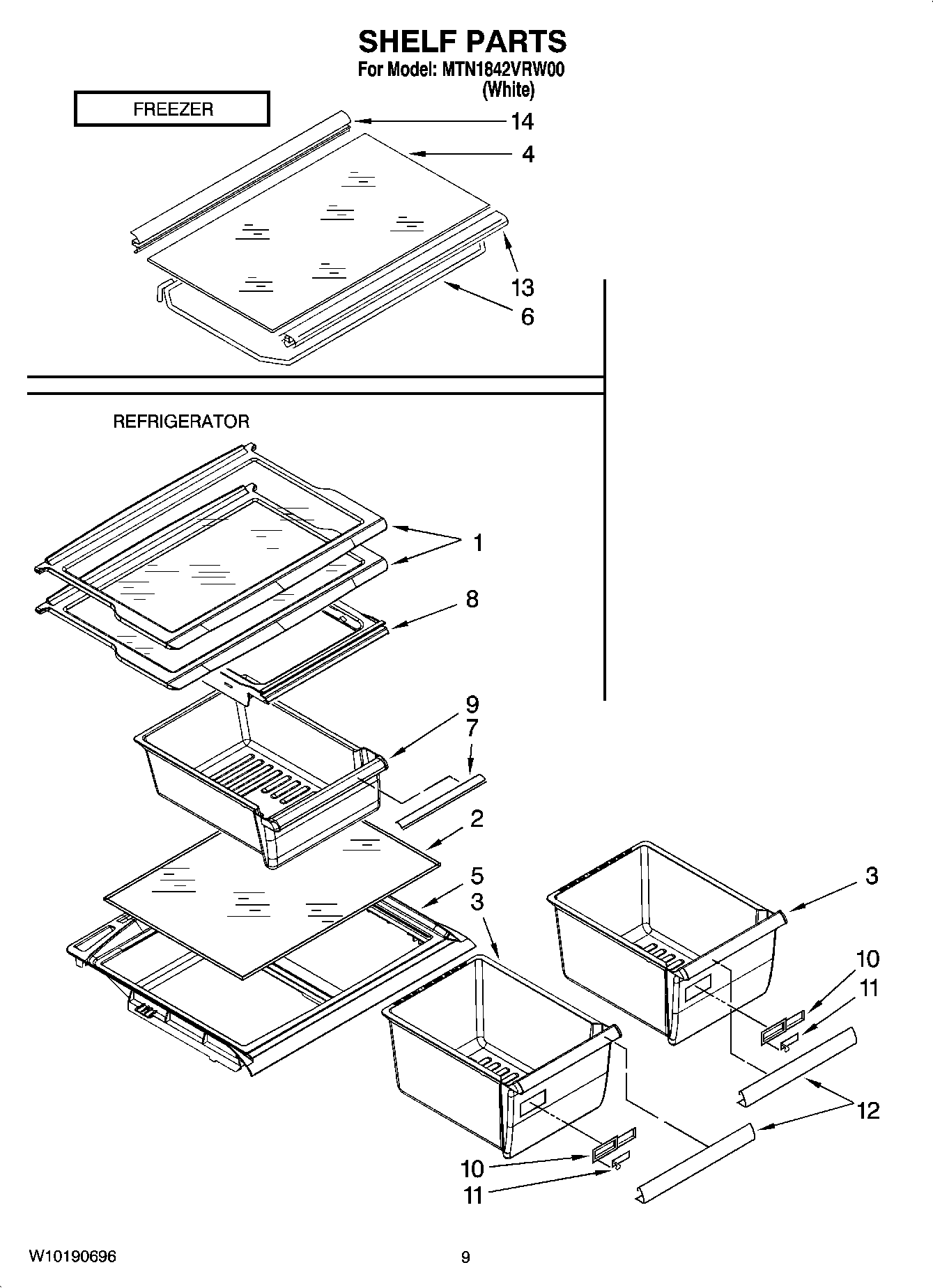 SHELF PARTS
For Model: MTN1842VRW00
(White)

FREEZER

14
4
13
6

REFRIGERATOR

1
8
9
7
2
5
3
3
10
11
12
10
11

W10190696

9