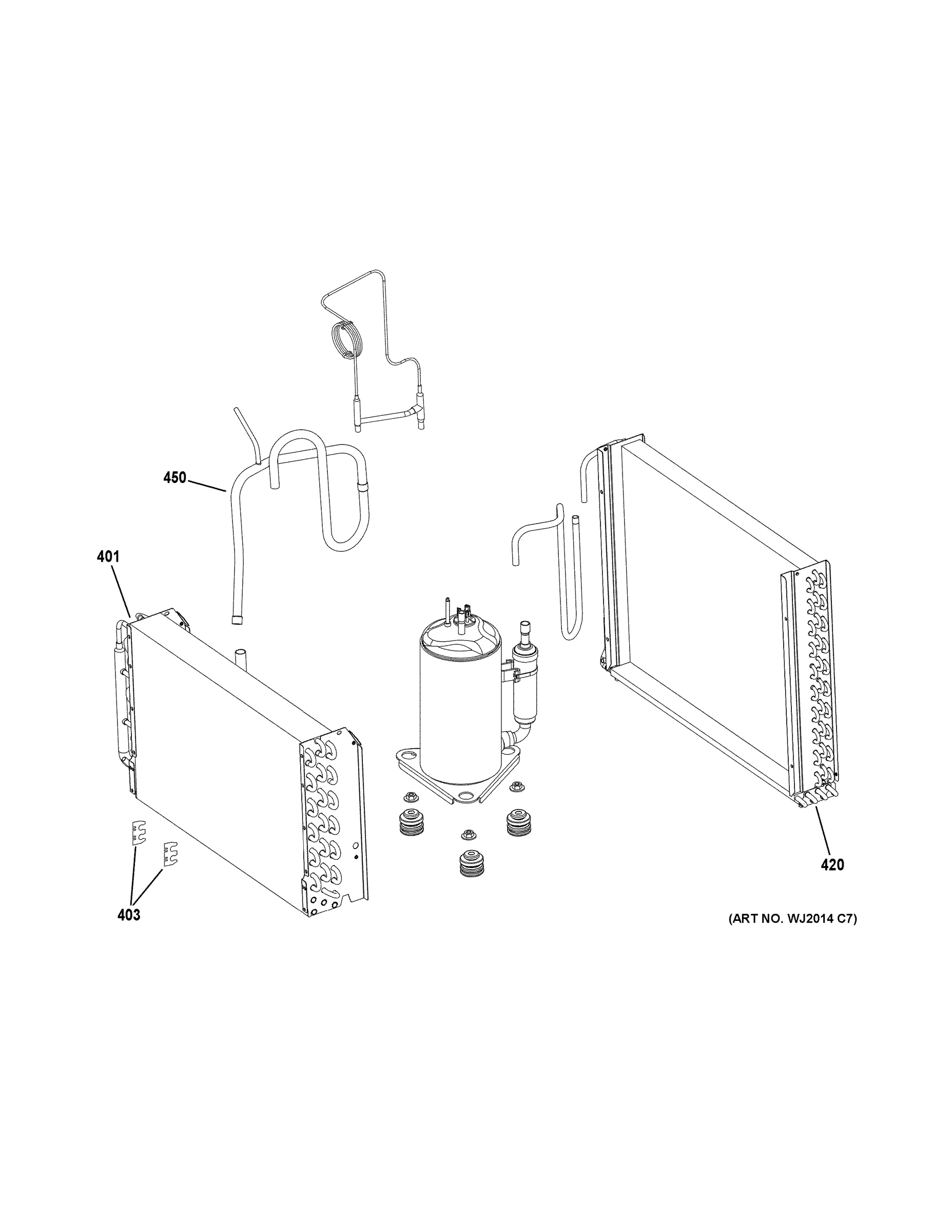 450

401

420

403

(ART NO. WJ2014 C7)