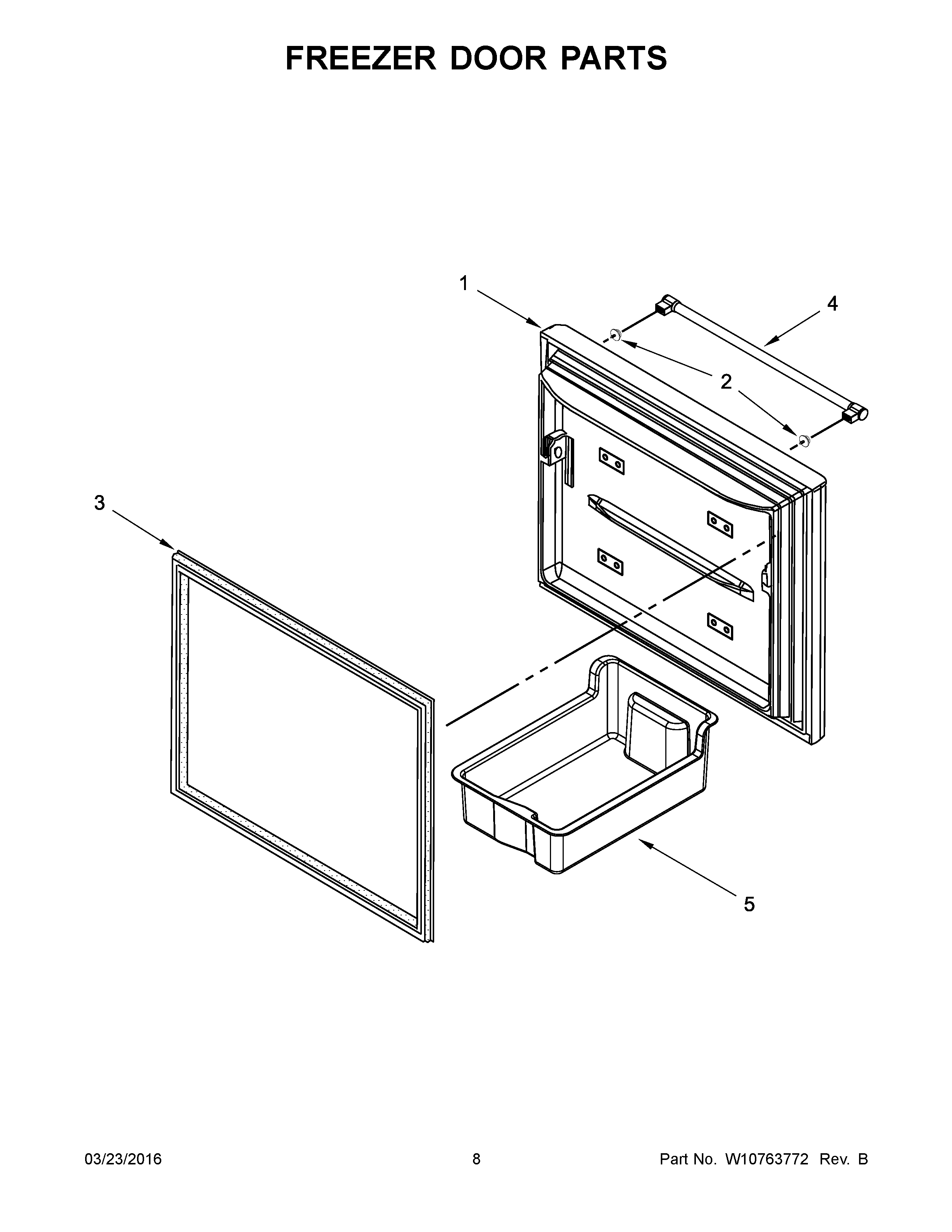 FREEZER DOOR PARTS

1

4

2

3

5

03/23/2016

8

Part No. W10763772 Rev. B