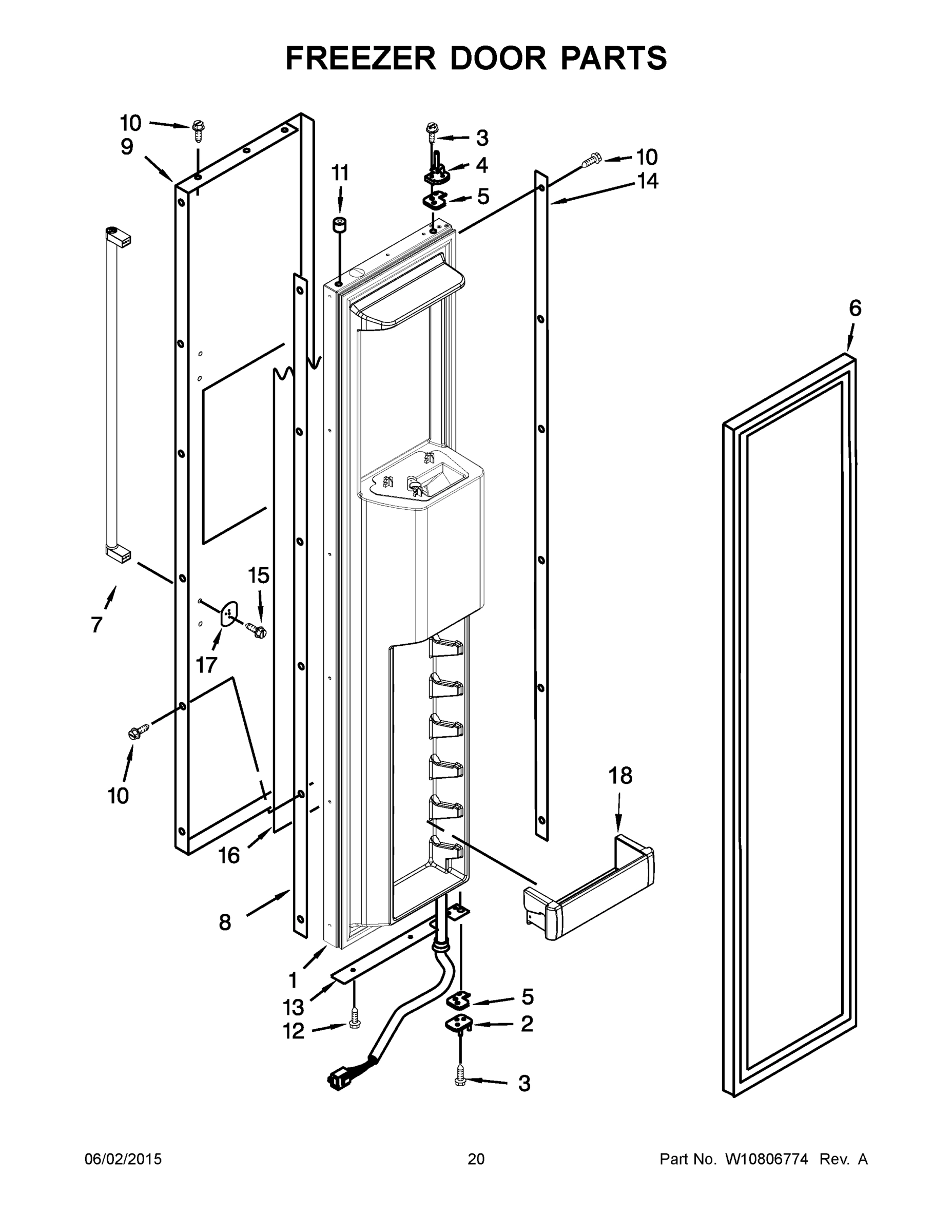 FREEZER DOOR PARTS

10
9
11
3
4
5
10
14
6
7
15
17
10
16
8
18
1
13
12
5
2
3

06/02/2015
20
Part No. W10806774 Rev. A