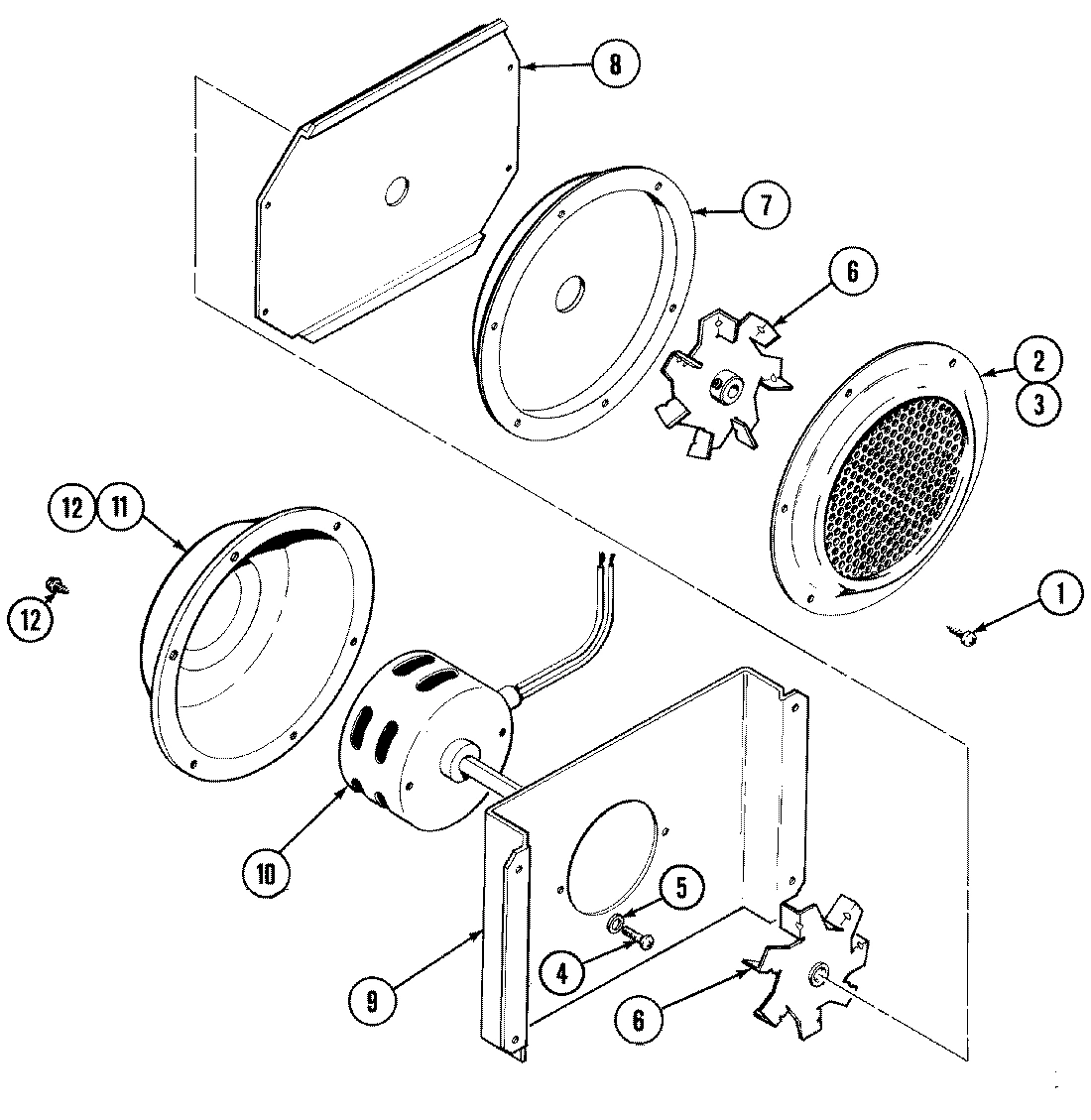 8
7
6
2
3
12
11
12
1
10
5
4
9
6