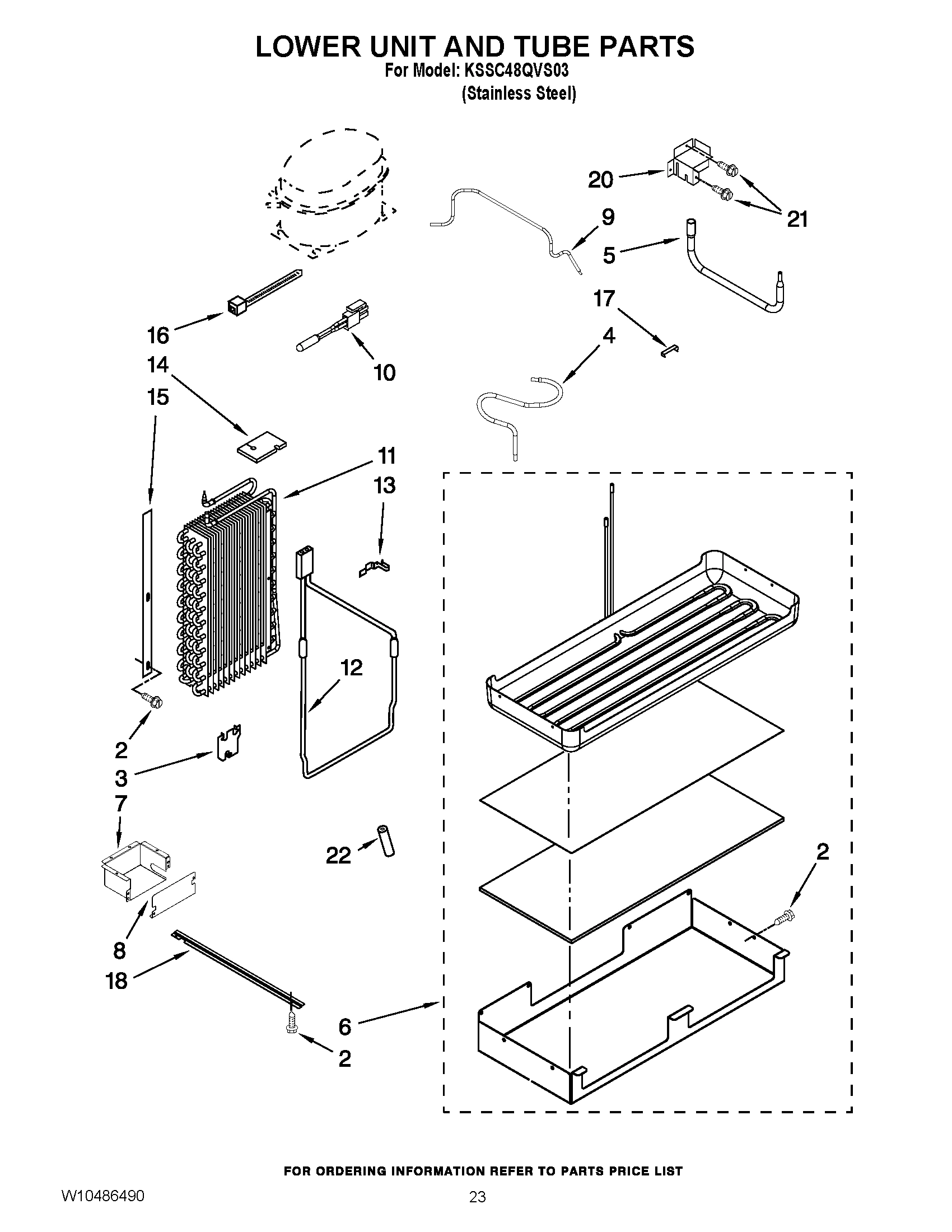 LOWER UNIT AND TUBE PARTS
For Model: KSSC48QVS03
(Stainless Steel)

20
21
9
5
17
16
10
4
14
15
11
13
12
2
3
7
22
2
8
18
6
2

FOR ORDERING INFORMATION REFER TO PARTS PRICE LIST

W10486490
23