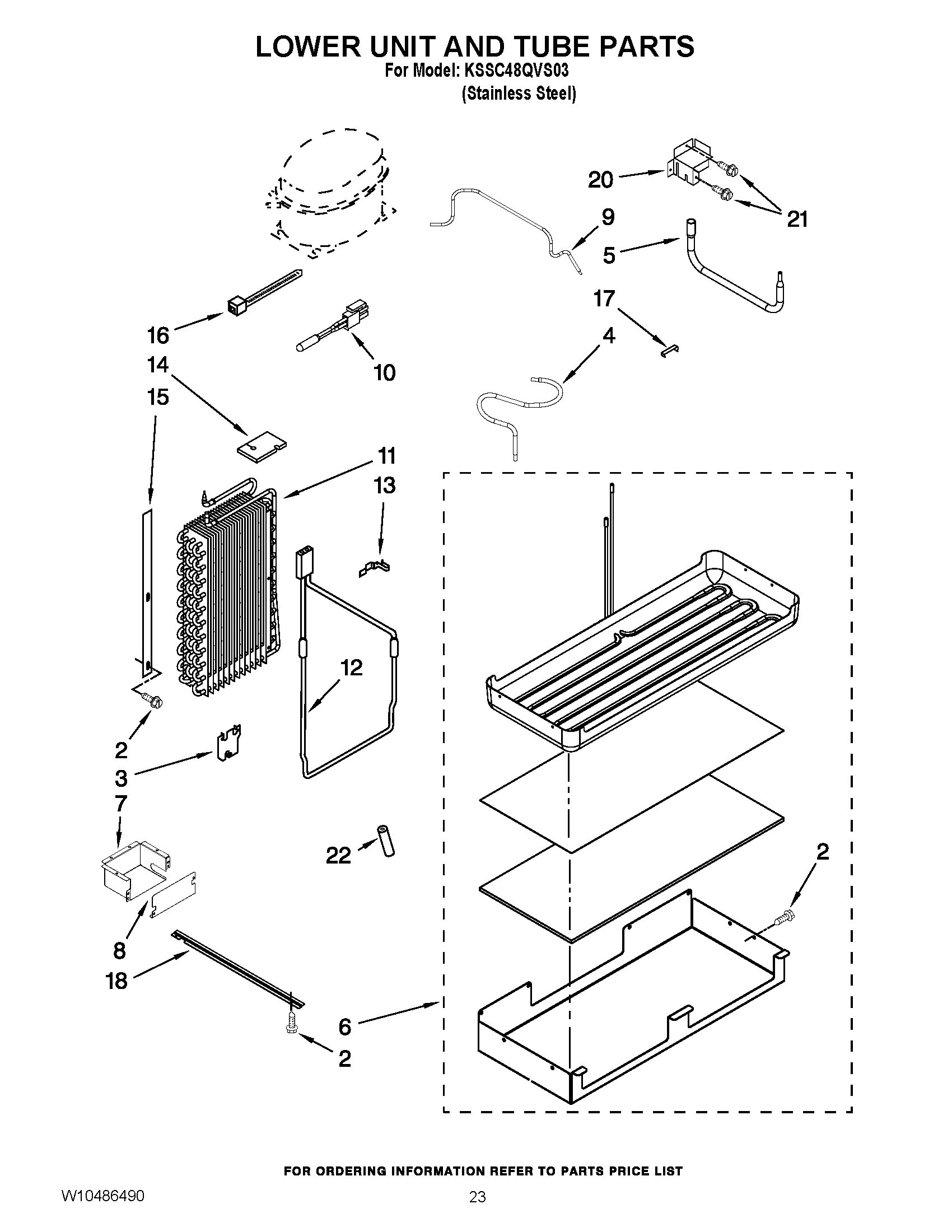 LOWER UNIT AND TUBE PARTS
For Model: KSSC48QVS03
(Stainless Steel)

20
21
9
5
17
16
10
4
14
15
11
13
12
2
3
7
22
2
8
18
6
2

FOR ORDERING INFORMATION REFER TO PARTS PRICE LIST

W10486490

23