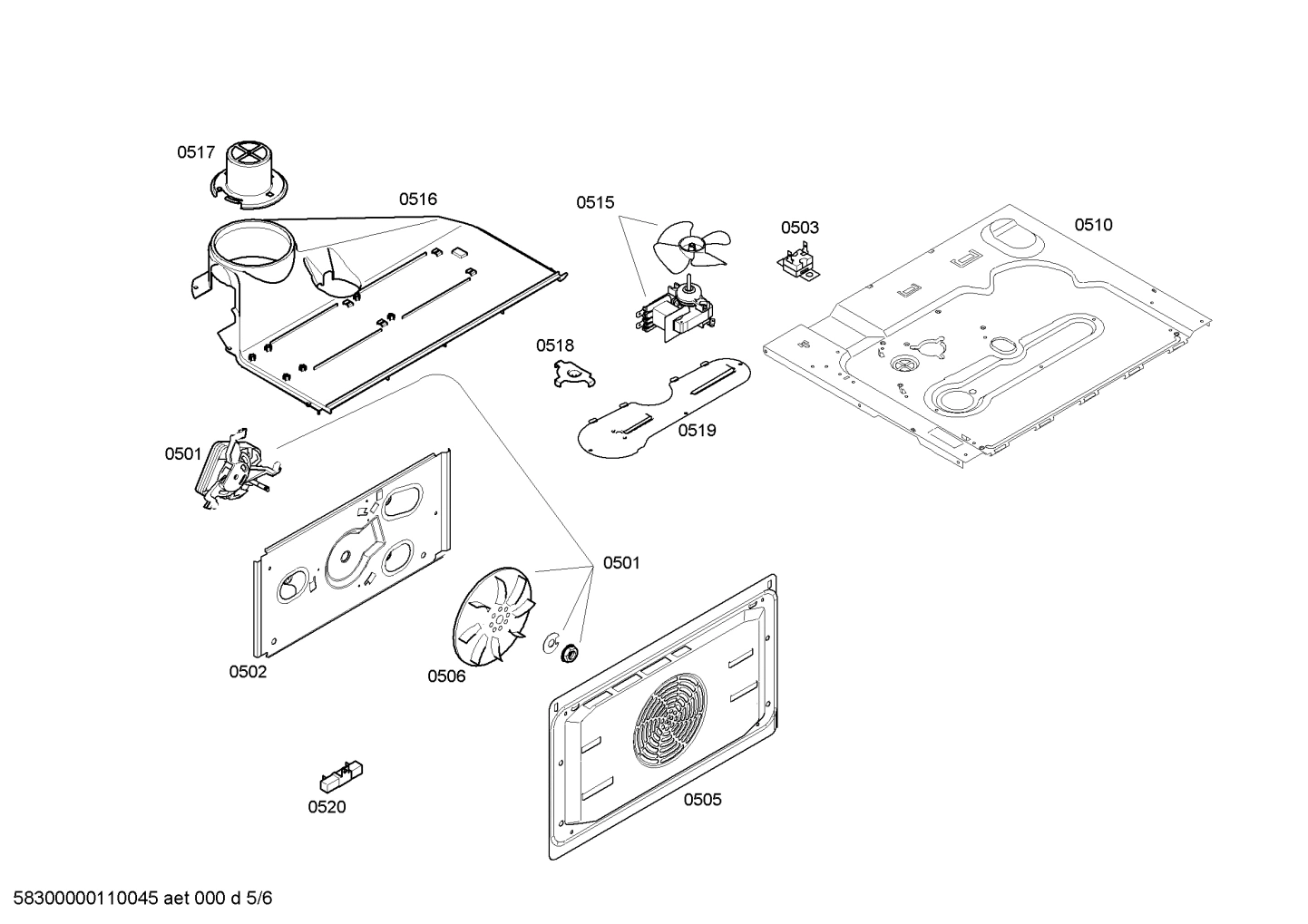 0517

0516

0515

0503

0510

0518

0519

0501

0501

0502

0506

0505

0520

58300000110045 aet 000 d 5/6