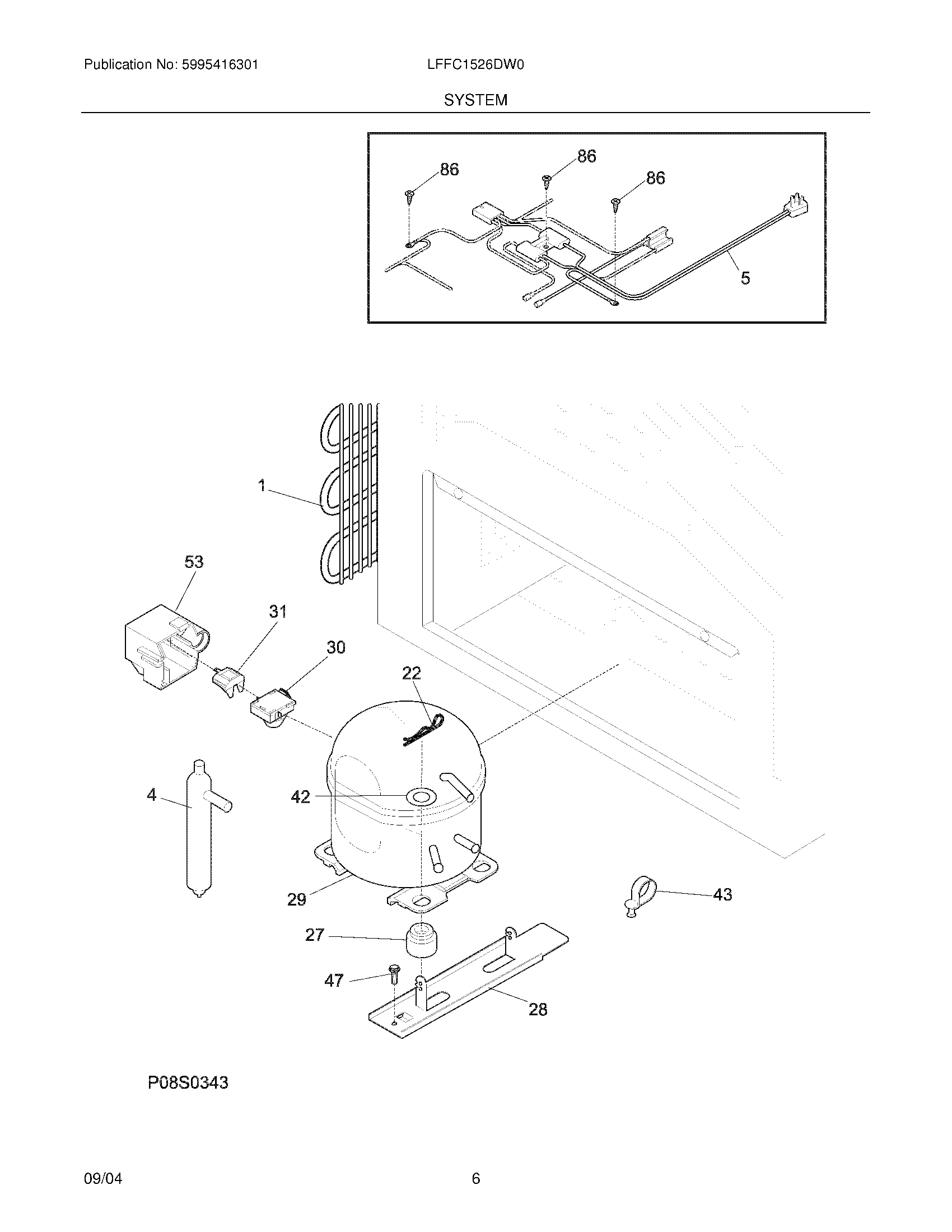 Publication No: 5995416301

LFFC1526DW0

SYSTEM

86

86

86

5

1

53

31

30

22

4

42

29

43

27

47

28

P08S0343

09/04

6