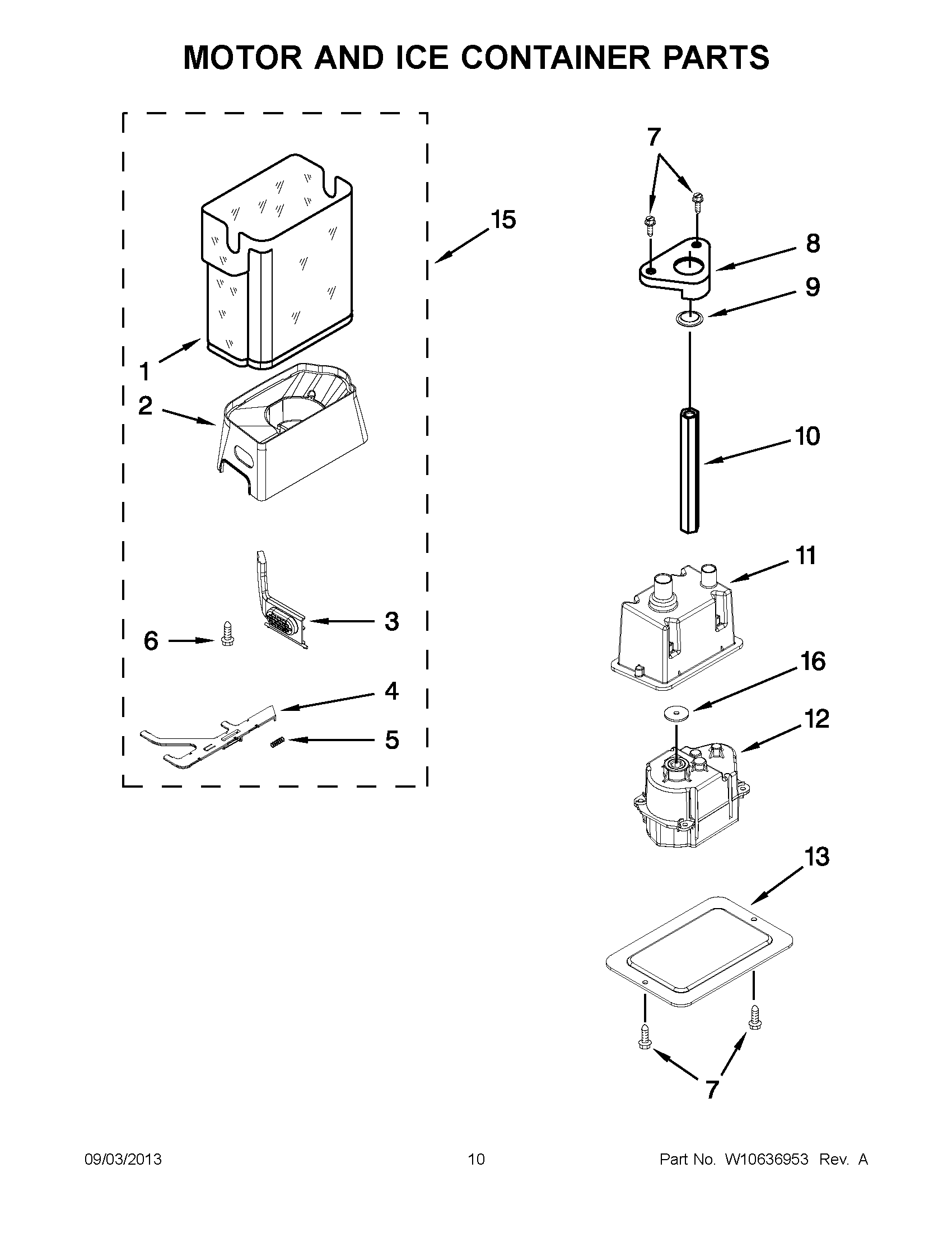 MOTOR AND ICE CONTAINER PARTS

15

1

2

3

6

4

5

7

8

9

10

11

16

12

13

7

09/03/2013 10 Part No. W10636953 Rev. A