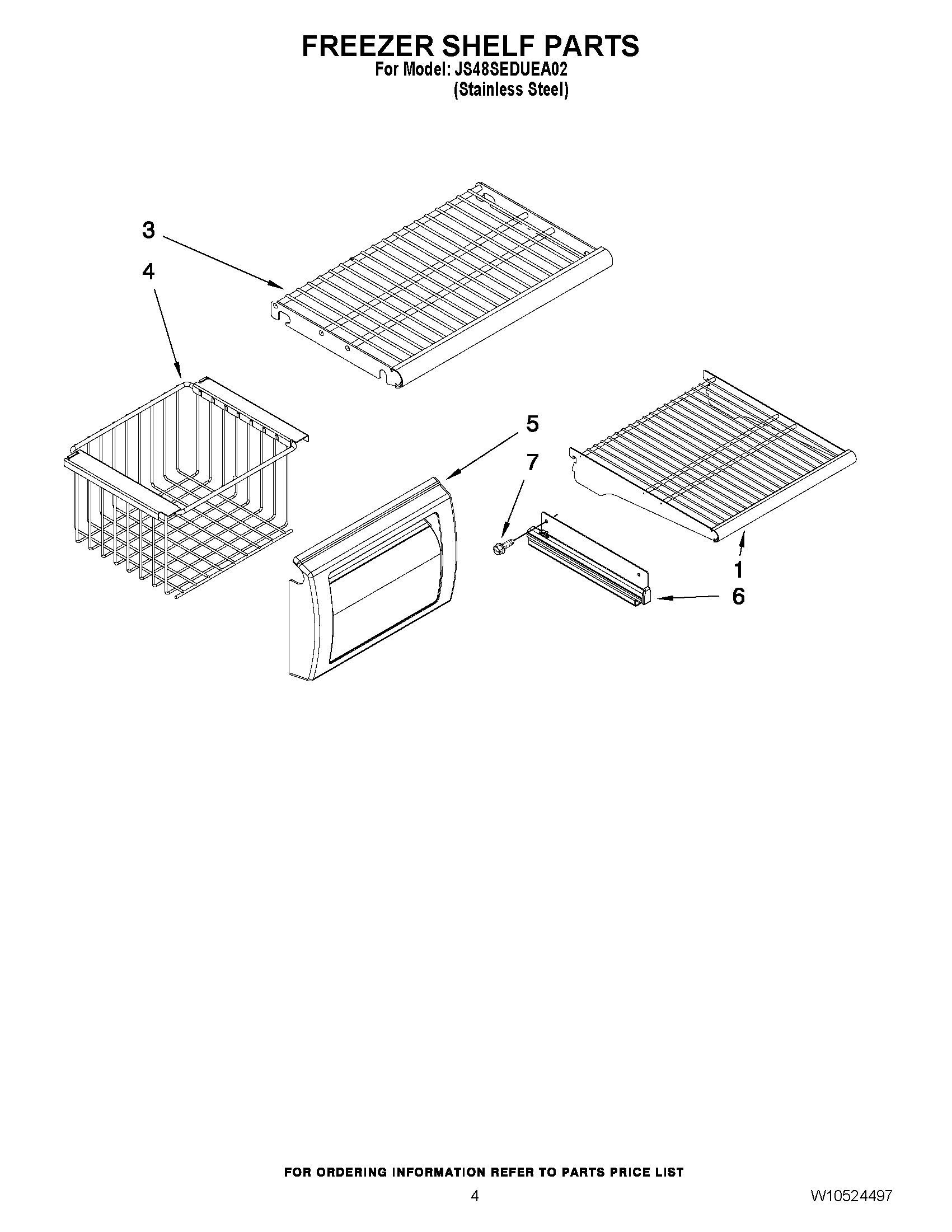 FREEZER SHELF PARTS
For Model: JS48SEDUEA02
(Stainless Steel)

3
4
5
7
1
6

FOR ORDERING INFORMATION REFER TO PARTS PRICE LIST
4
W10524497