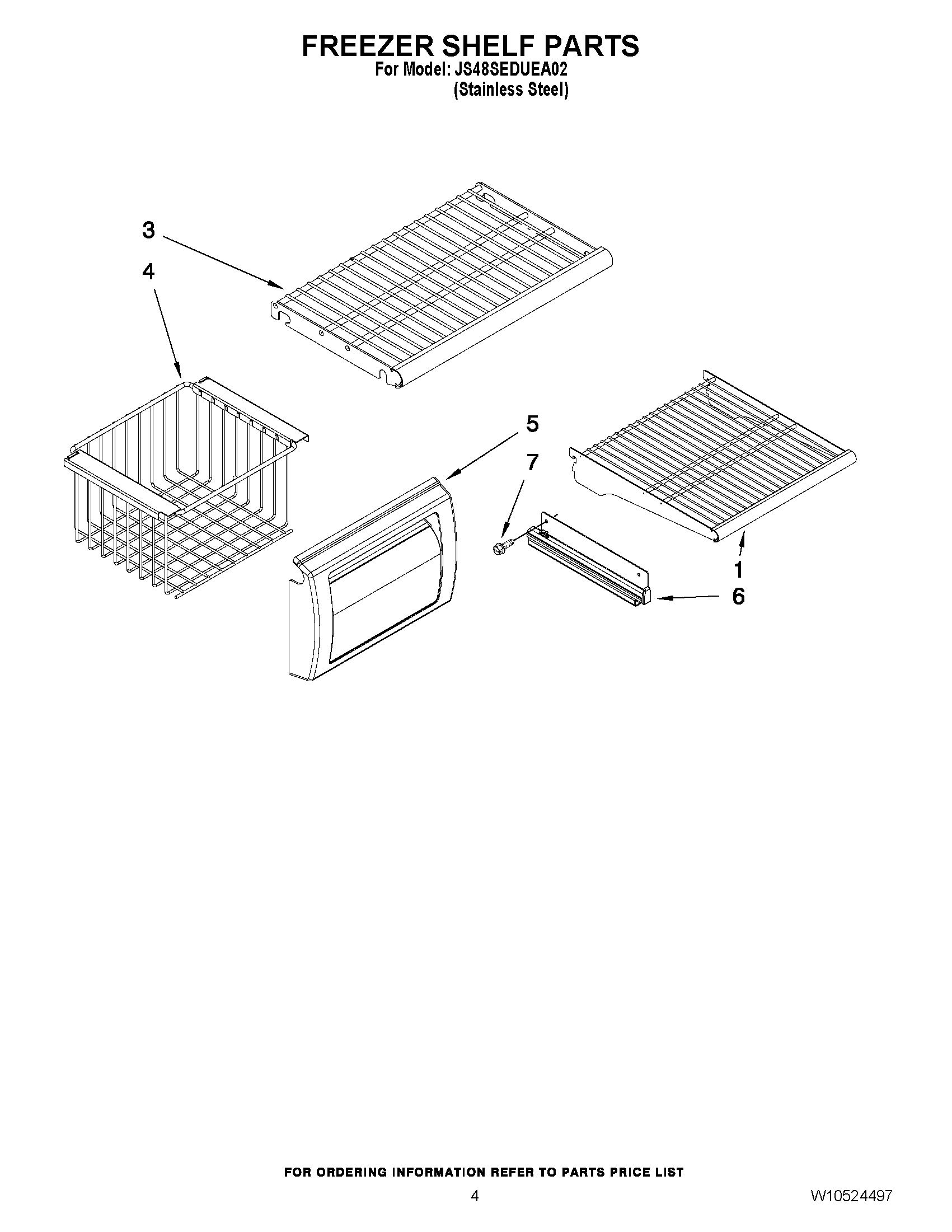 FREEZER SHELF PARTS
For Model: JS48SEDUEA02
(Stainless Steel)

3
4
5
7
1
6

FOR ORDERING INFORMATION REFER TO PARTS PRICE LIST

4

W10524497