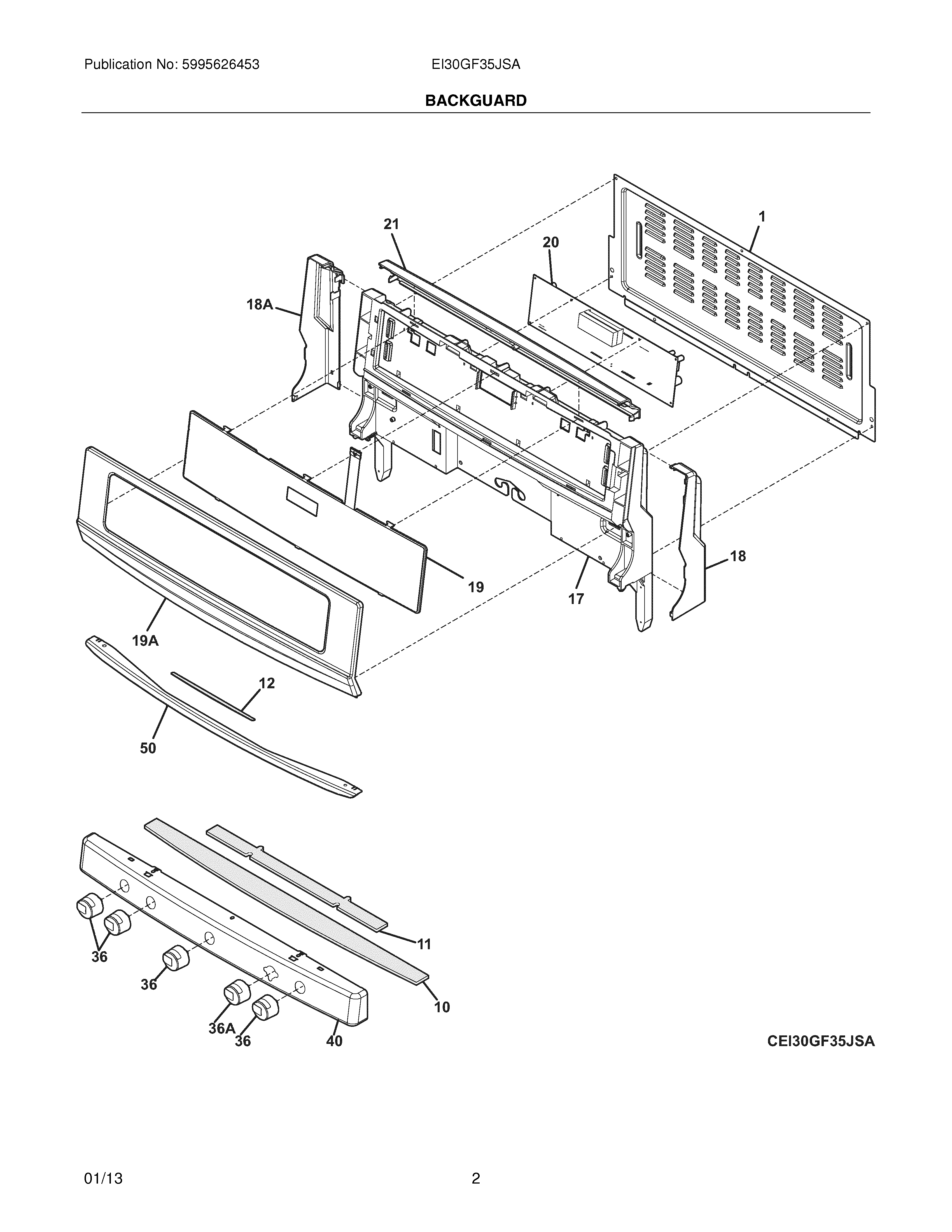 Publication No: 5995626453

EI30GF35JSA

BACKGUARD

21
1
20
18A
19
17
18
19A
12
50
11
36
36
10
36A
36
40

CEI30GF35JSA

01/13

2