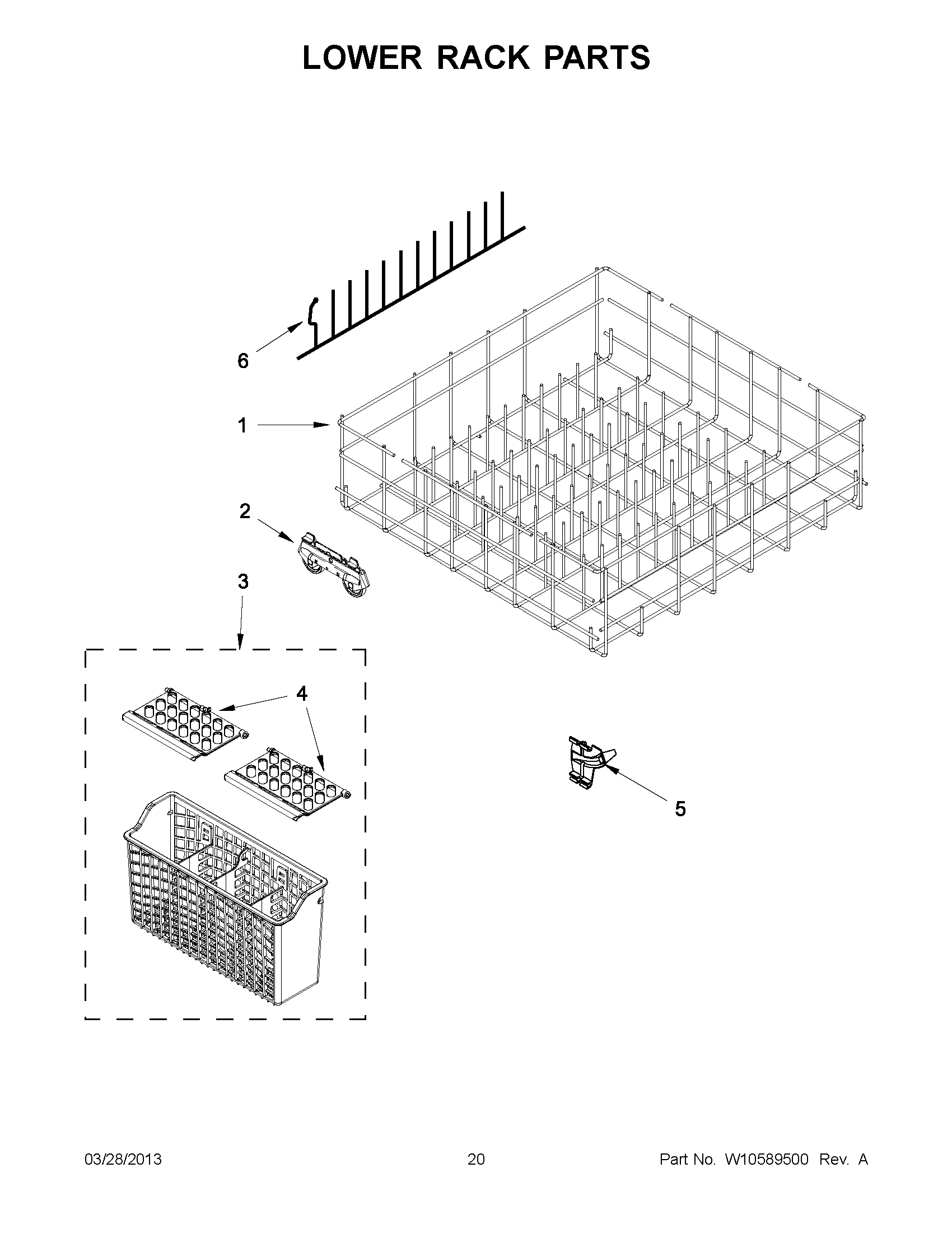 LOWER RACK PARTS

6

1

2

3

4

5

03/28/2013

20

Part No. W10589500 Rev. A