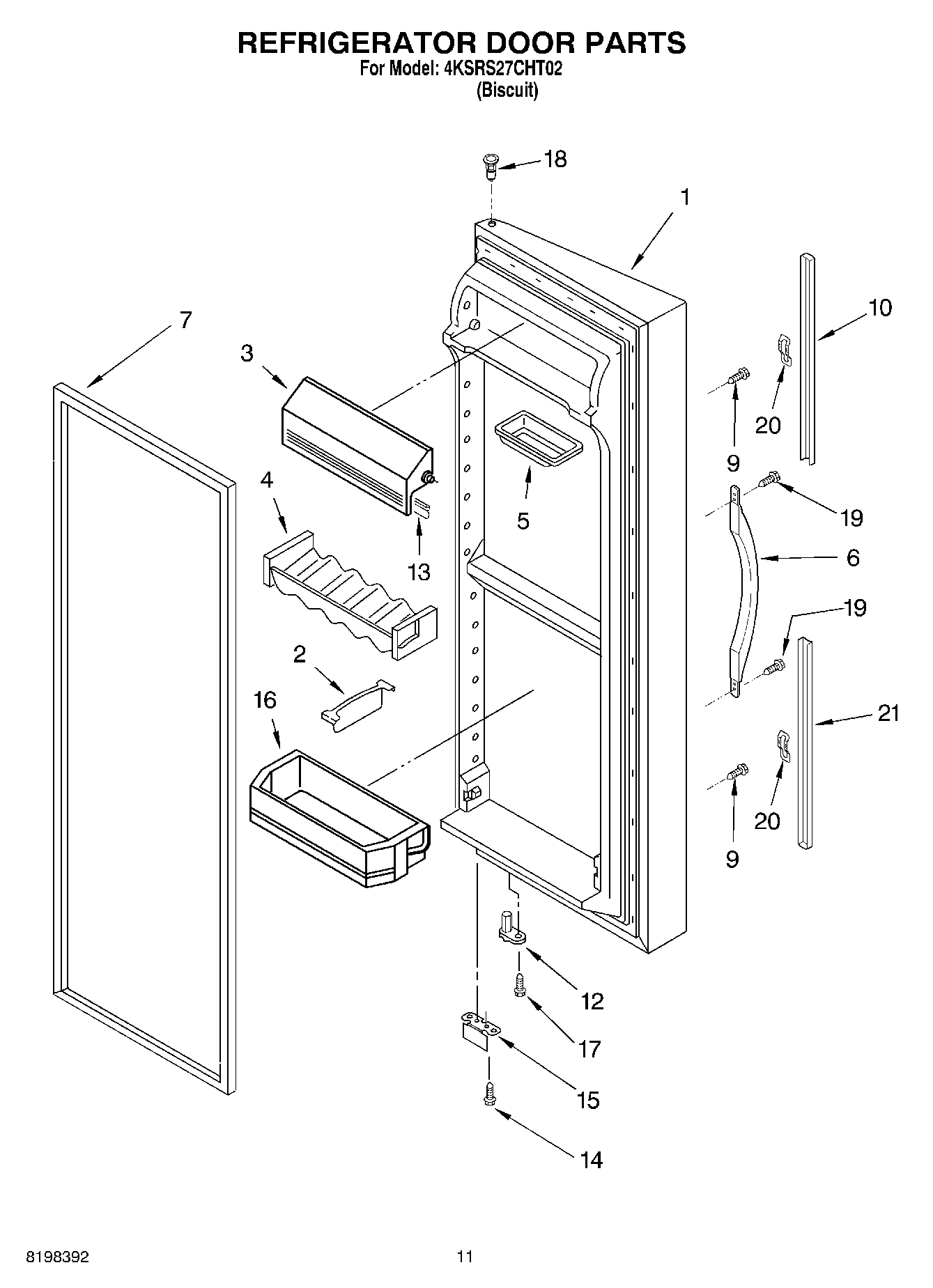 REFRIGERATOR DOOR PARTS
For Model: 4KSRS27CHT02
(Biscuit)

18
1
7
3
10
20
9
4
5
19
13
6
19
2
16
21
20
9
12
17
15
14

8198392
11