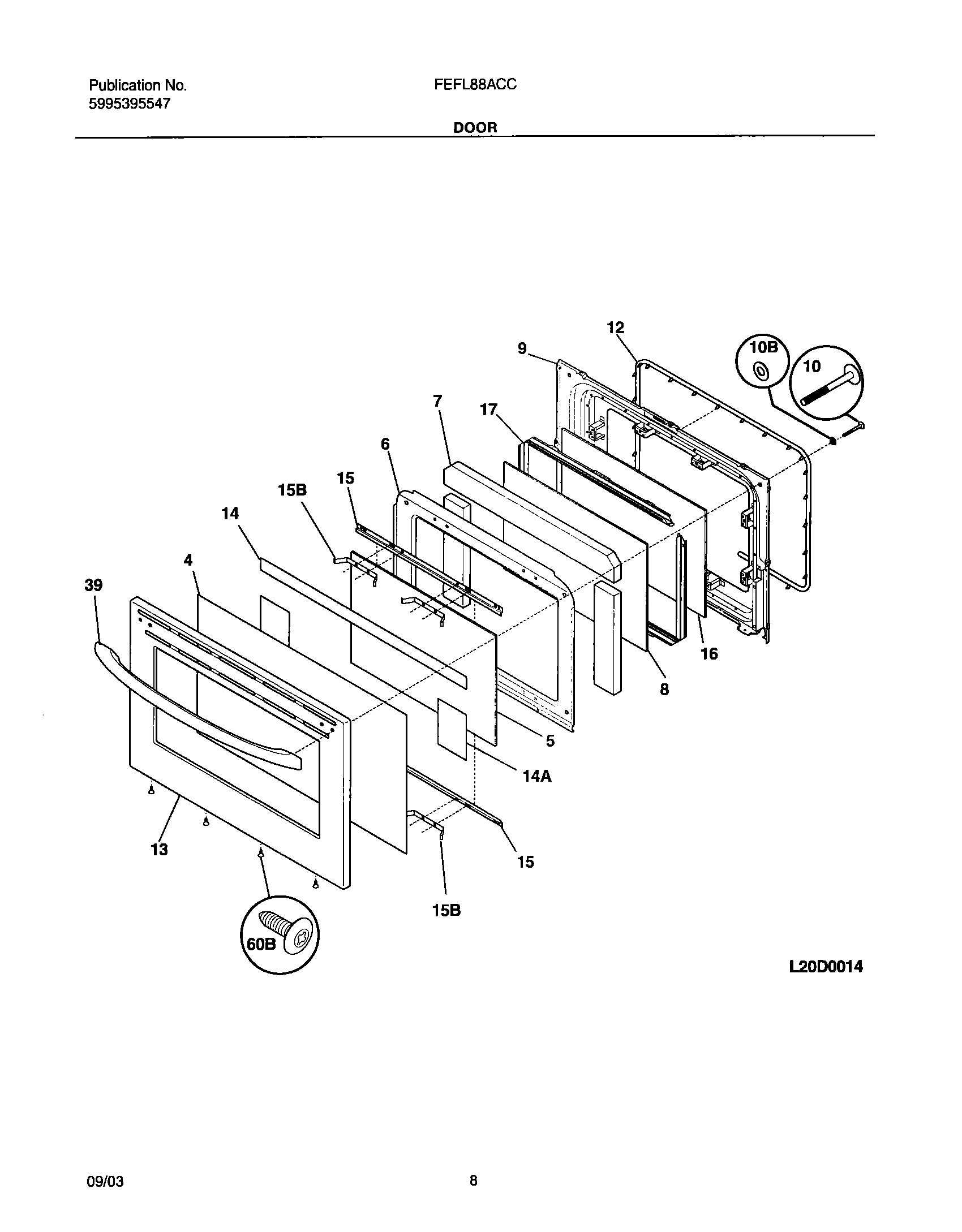 Publication No.
5995395547

FEFL88ACC

DOOR

12
9
10B
10
7
17
6
15
15B
14
4
39
16
8
5
14A
13
15
15B
60B

L20D0014

09/03

8