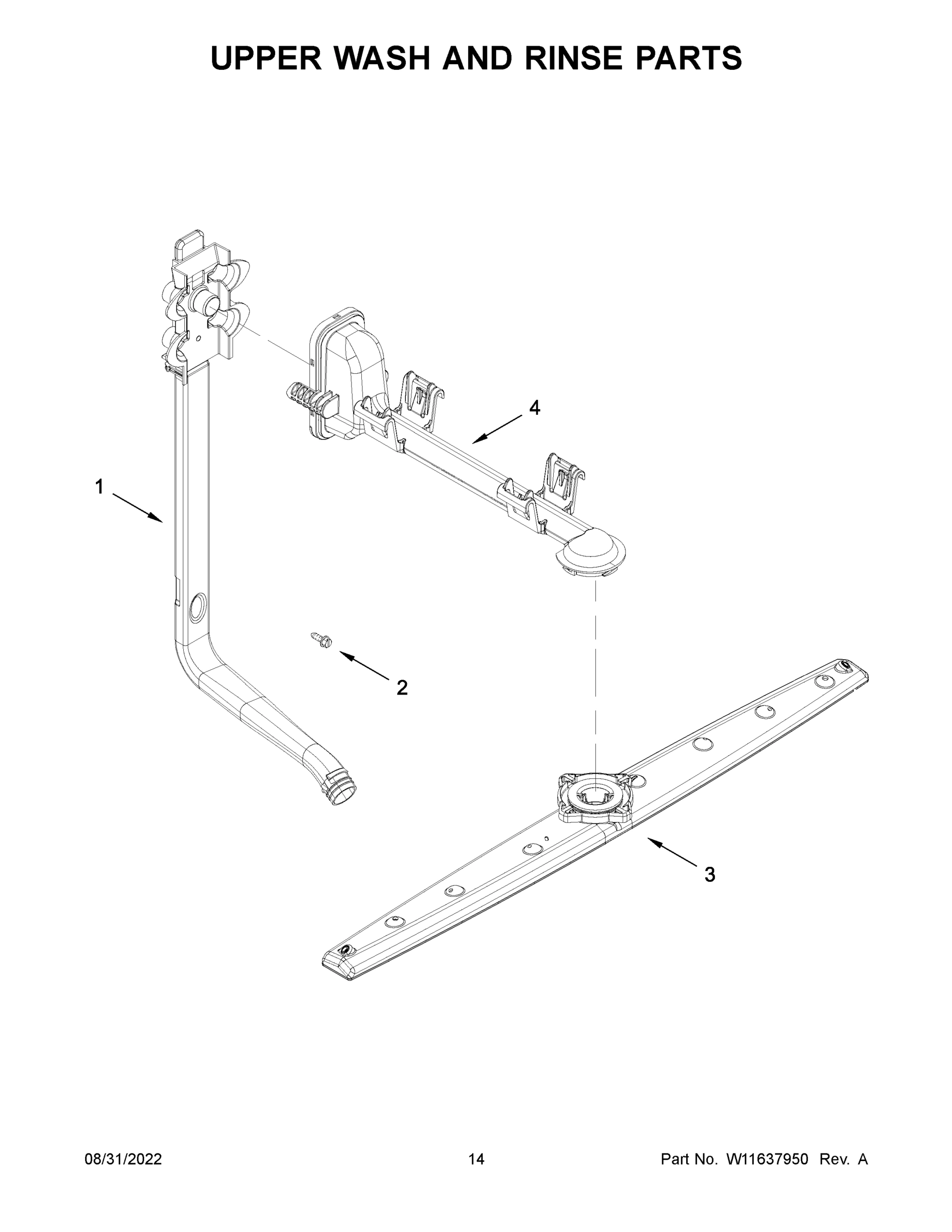 UPPER WASH AND RINSE PARTS

4

1

2

3

08/31/2022

14

Part No. W11637950 Rev. A