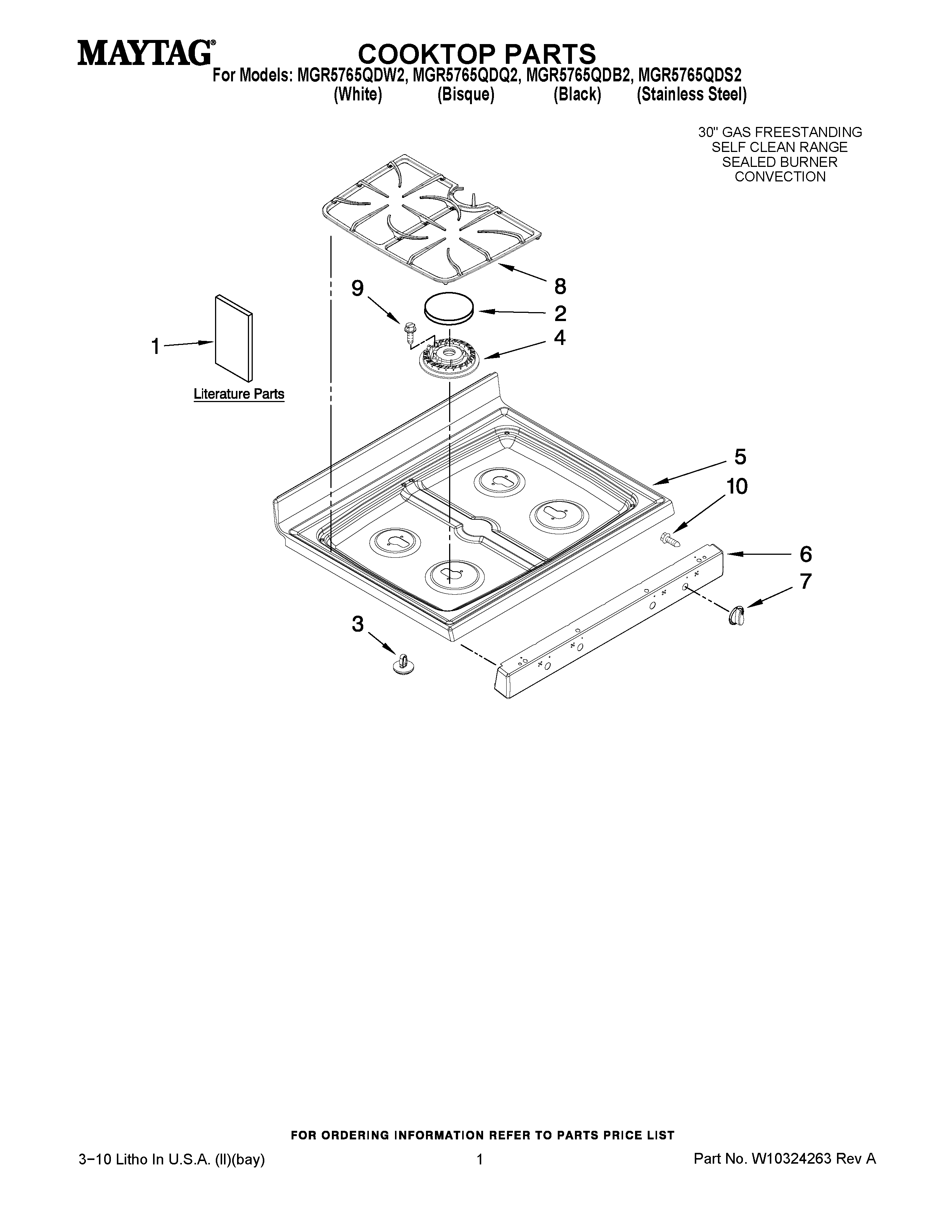 MAYTAG® COOKTOP PARTS

For Models: MGR5765QDW2, MGR5765QDQ2, MGR5765QDB2, MGR5765QDS2
(White) (Bisque) (Black) (Stainless Steel)

30" GAS FREESTANDING
SELF CLEAN RANGE
SEALED BURNER
CONVECTION

8
9
2
4
1
Literature Parts
5
10
6
7
3

FOR ORDERING INFORMATION REFER TO PARTS PRICE LIST

3−10 Litho In U.S.A. (ll)(bay)

1

Part No. W10324263 Rev A