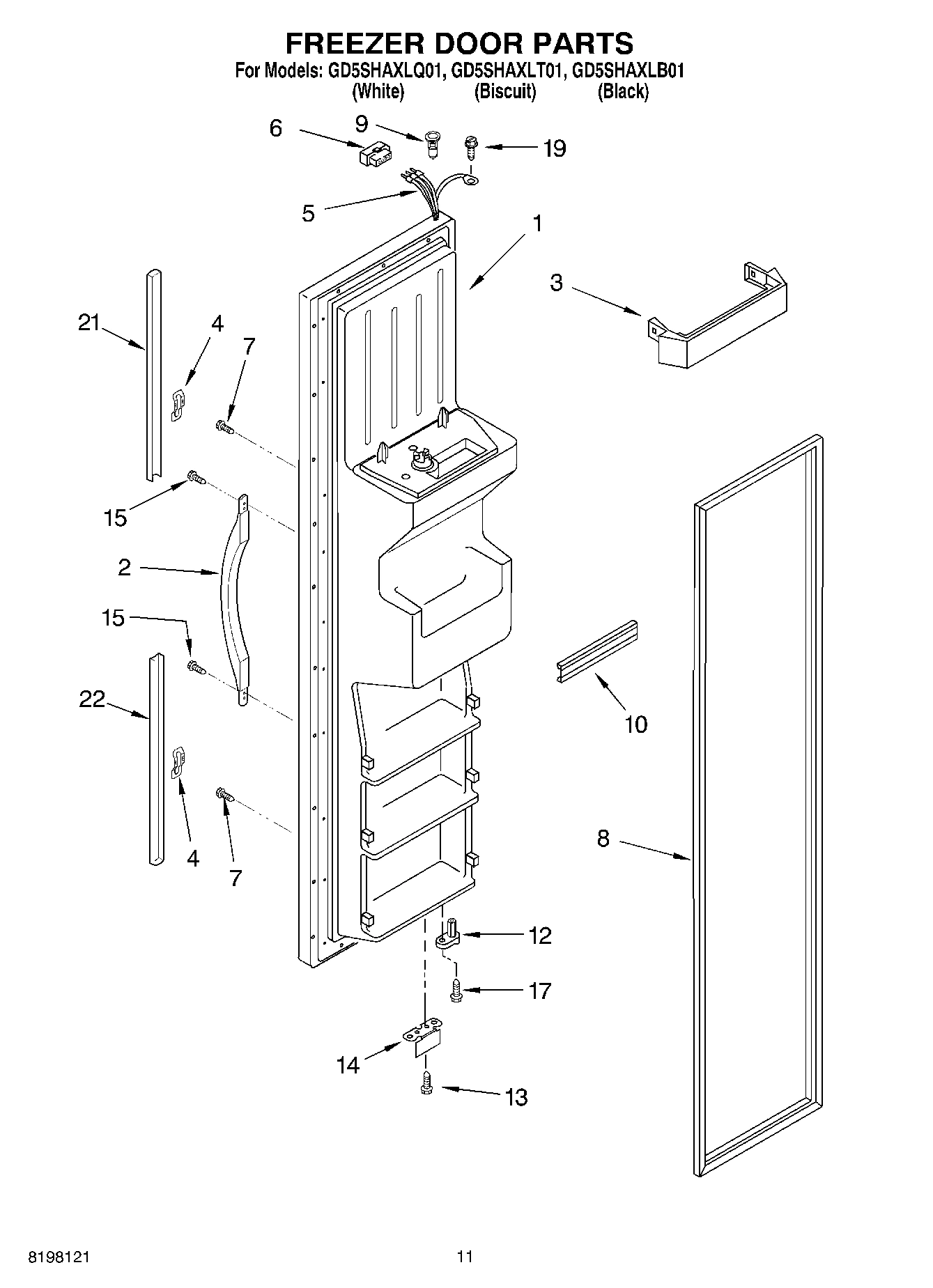 FREEZER DOOR PARTS
For Models: GD5SHAXLQ01, GD5SHAXLT01, GD5SHAXLB01
(White) (Biscuit) (Black)

6
9
19
5
1
3
21
4
7
15
2
15
22
4
7
10
8
12
17
14
13

8198121
11