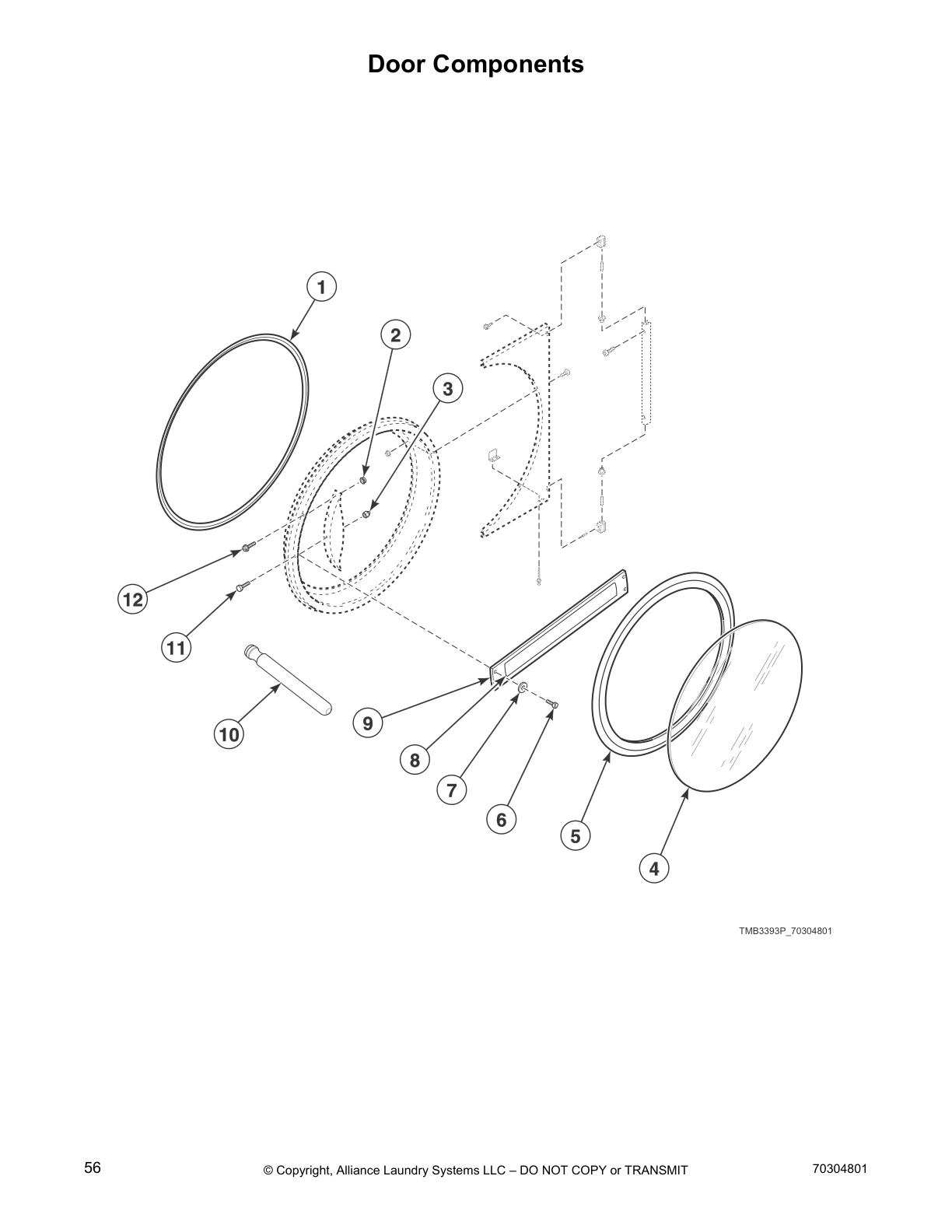 Door Components

1
2
3
12
11
10
9
8
7
6
5
4

TMB3393P_70304801

56 © Copyright, Alliance Laundry Systems LLC – DO NOT COPY or TRANSMIT 70304801