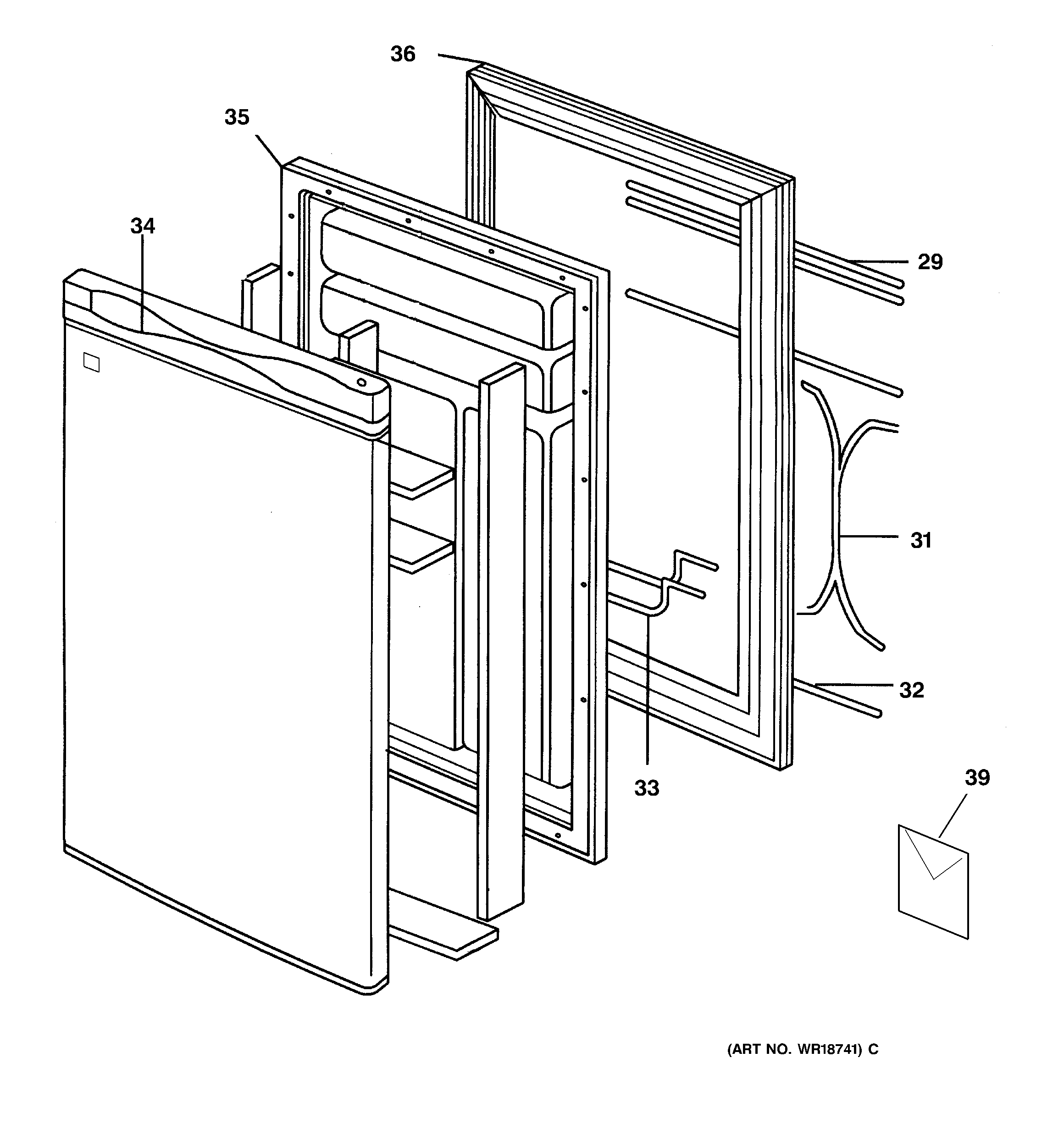 36

35

34

29

31

32

33

39

(ART NO. WR18741) C