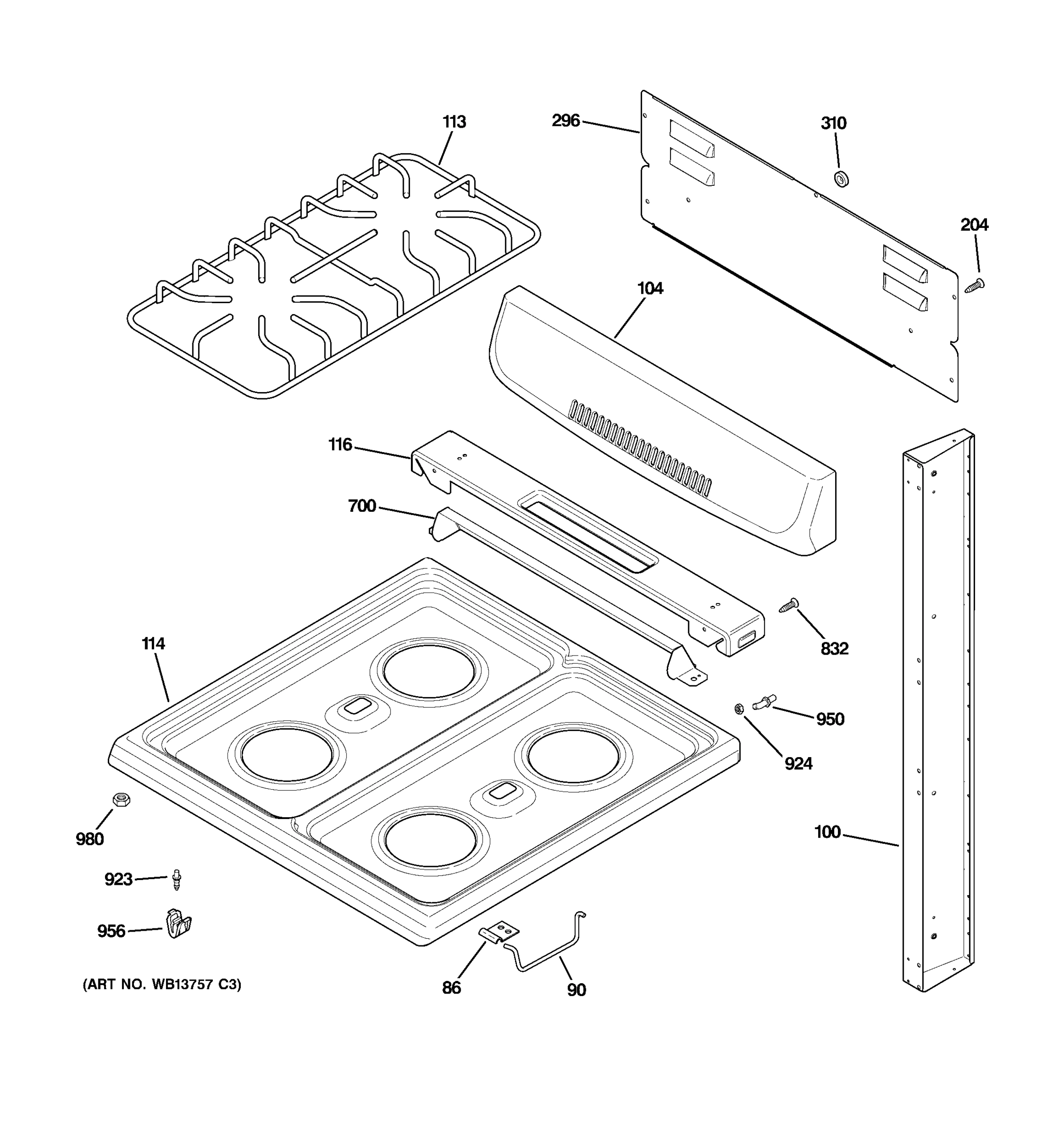 113
296
310
204
104
116
700
832
114
950
924
980
100
923
956
86
90
(ART NO. WB13757 C3)