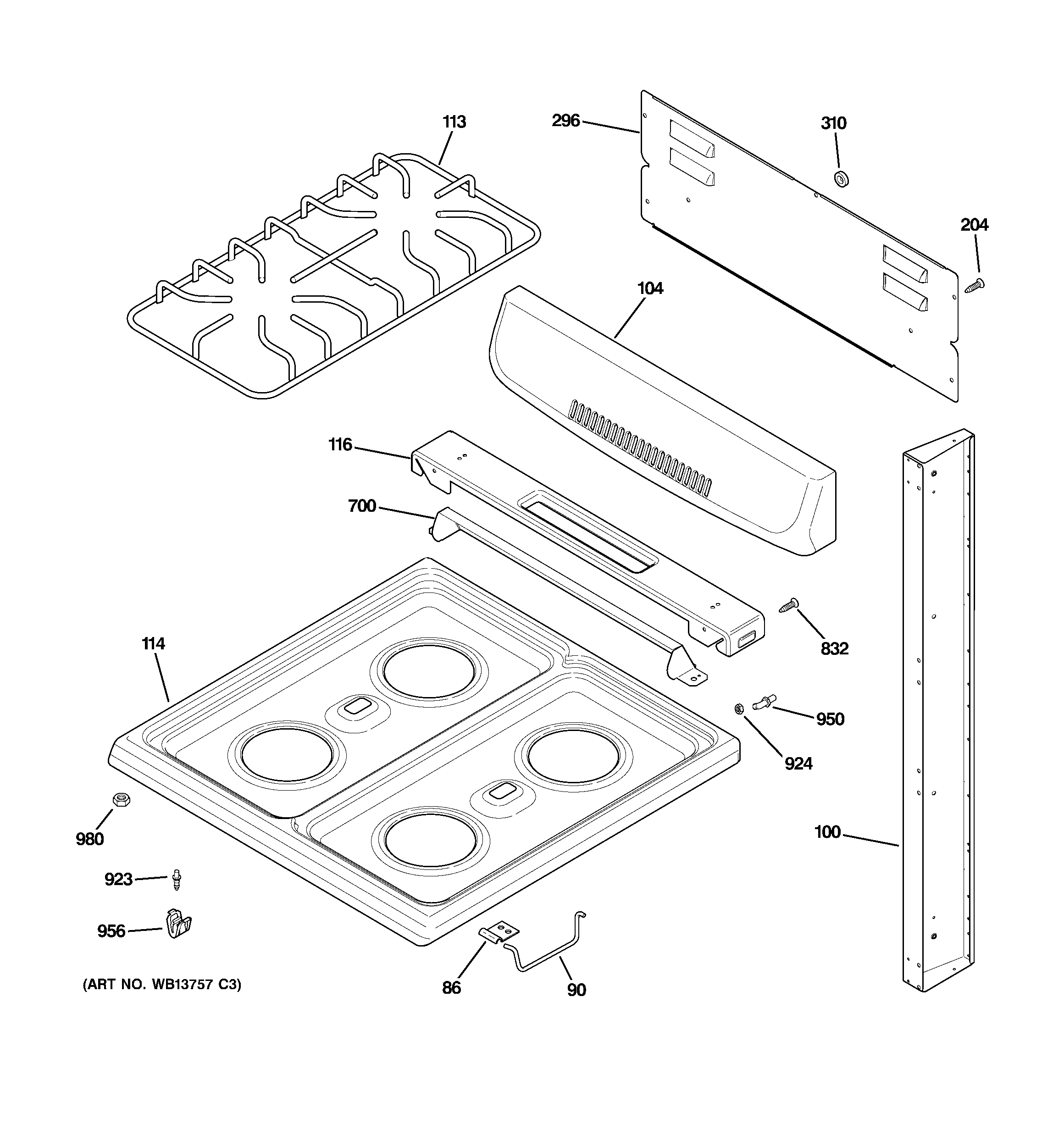 113
296
310
204
104
116
700
832
114
950
924
980
100
923
956
86
90
(ART NO. WB13757 C3)