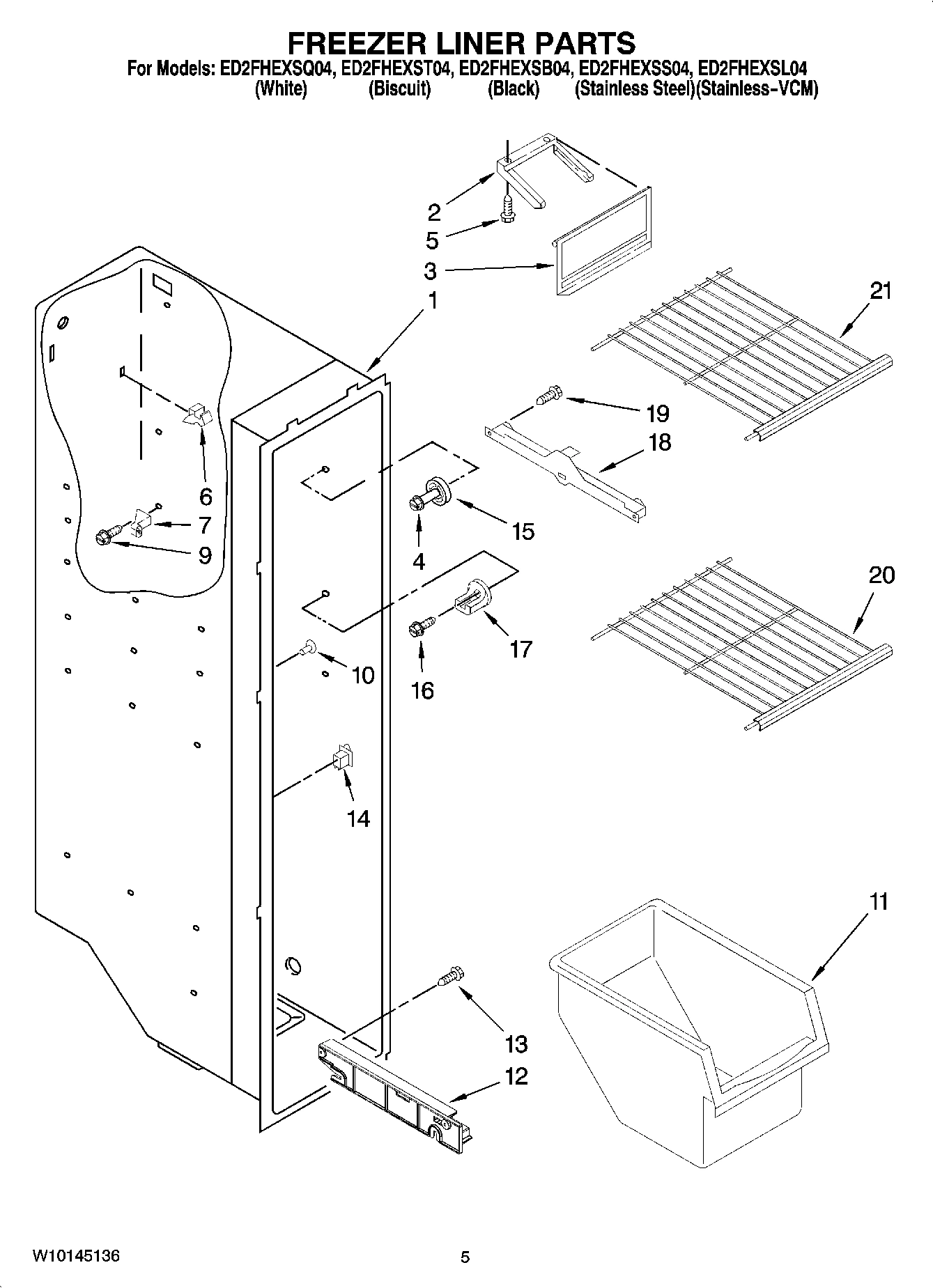 FREEZER LINER PARTS

For Models: ED2FHEXSQ04, ED2FHEXST04, ED2FHEXSB04, ED2FHEXSS04, ED2FHEXSL04
(White) (Biscuit) (Black) (Stainless Steel)(Stainless-VCM)

2
5
3
1
21
19
18
6
7
9
15
4
20
17
10
16
14
11
13
12

W10145136

5