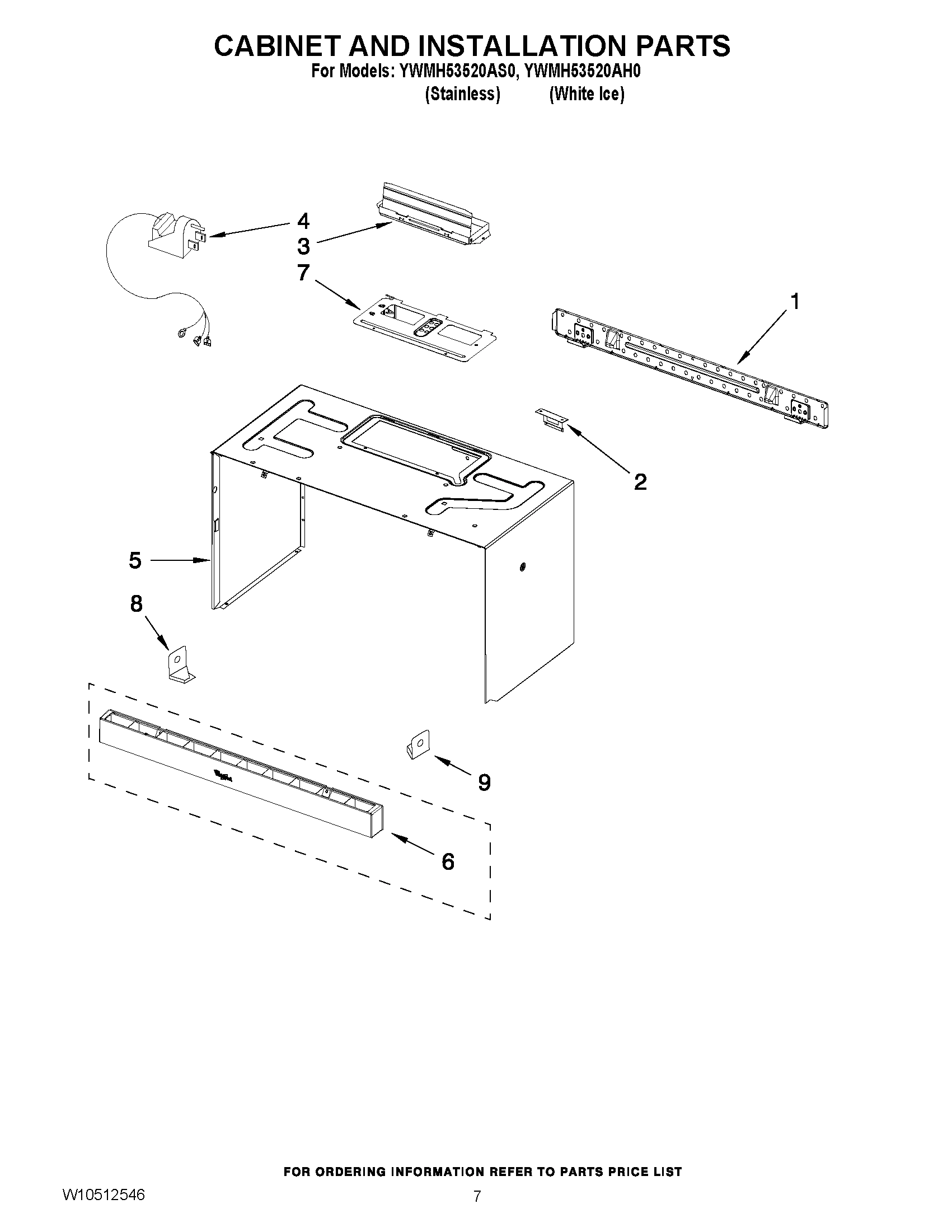 CABINET AND INSTALLATION PARTS
For Models: YWMH53520AS0, YWMH53520AH0
(Stainless) (White Ice)

4
3
7
1
2
5
8
9
6

FOR ORDERING INFORMATION REFER TO PARTS PRICE LIST

W10512546

7