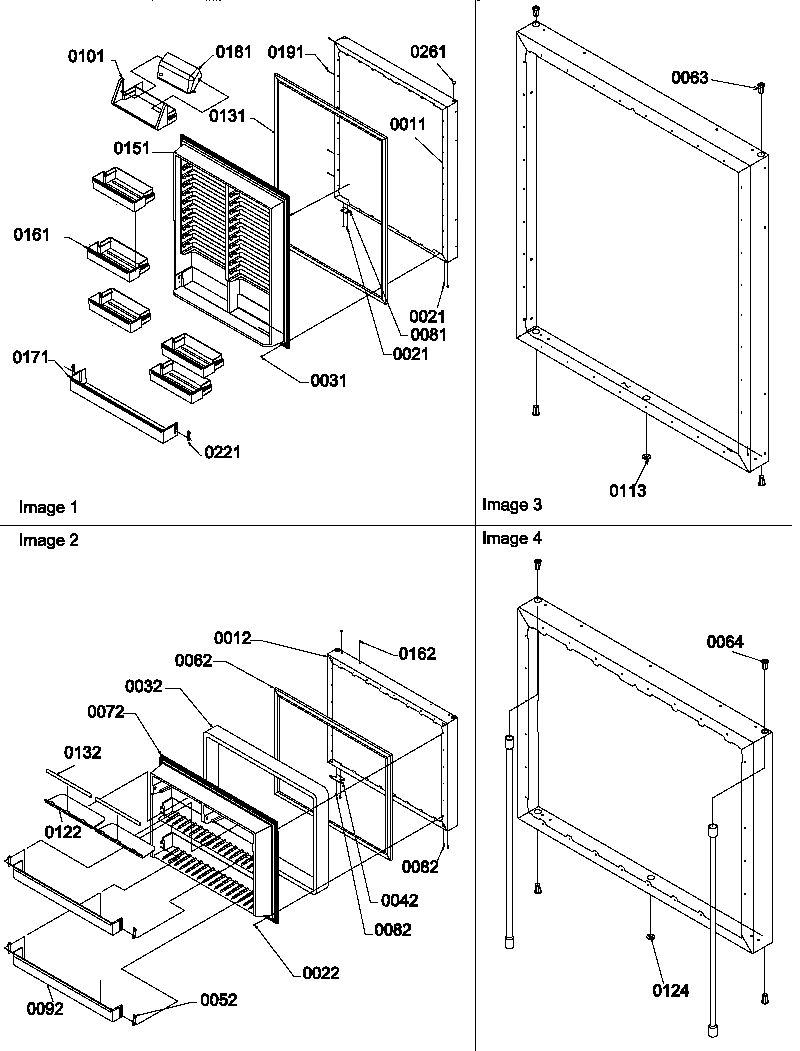 0101
0181
0191
0261
0131
0011
0151
0161
0021
0081
0021
0031
0171
0221
Image 1

0063
0113
Image 3

Image 2
0012
0162
0062
0032
0072
0132
0122
0082
0042
0082
0022
0092
0052

Image 4
0064
0124