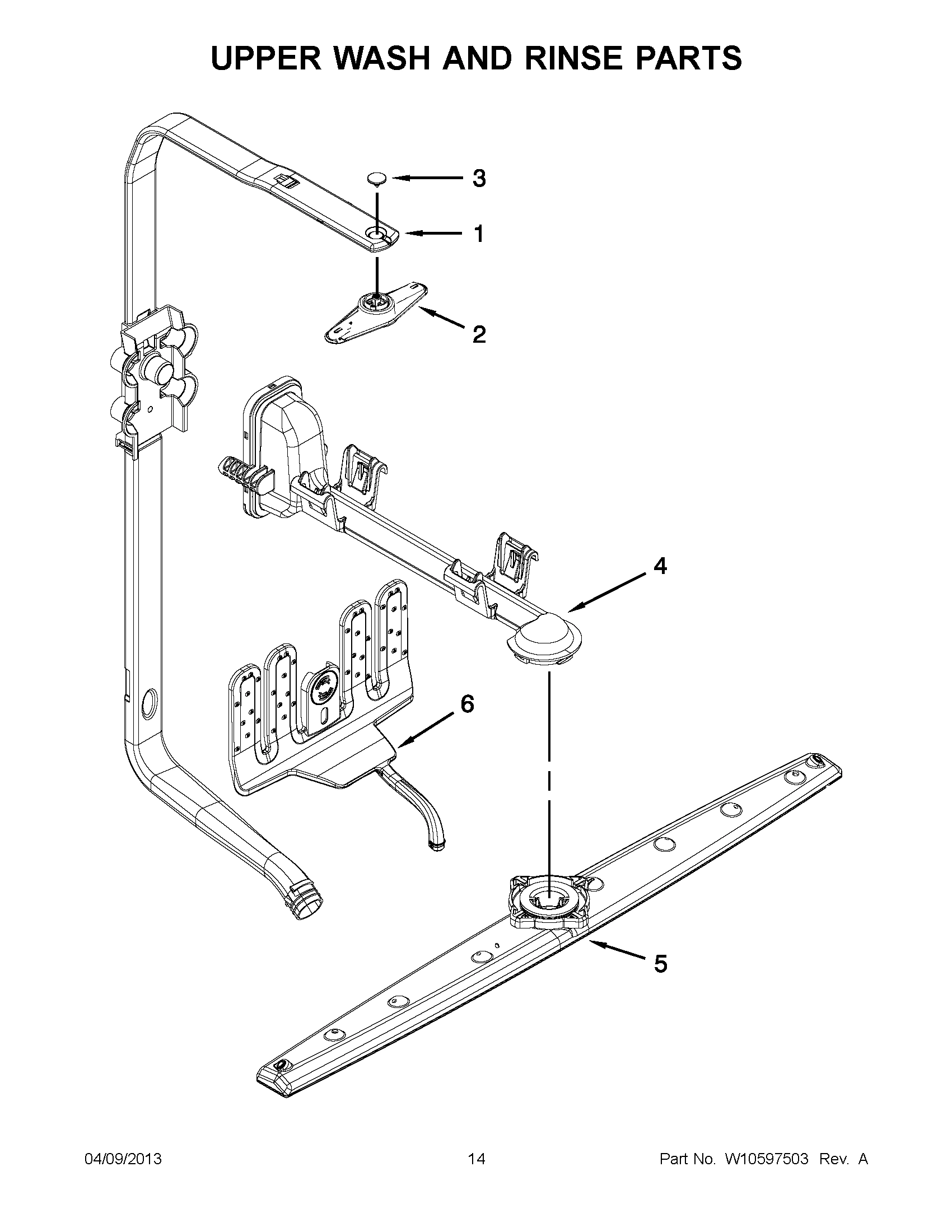 UPPER WASH AND RINSE PARTS

3
1
2
4
6
5

04/09/2013
14
Part No. W10597503 Rev. A