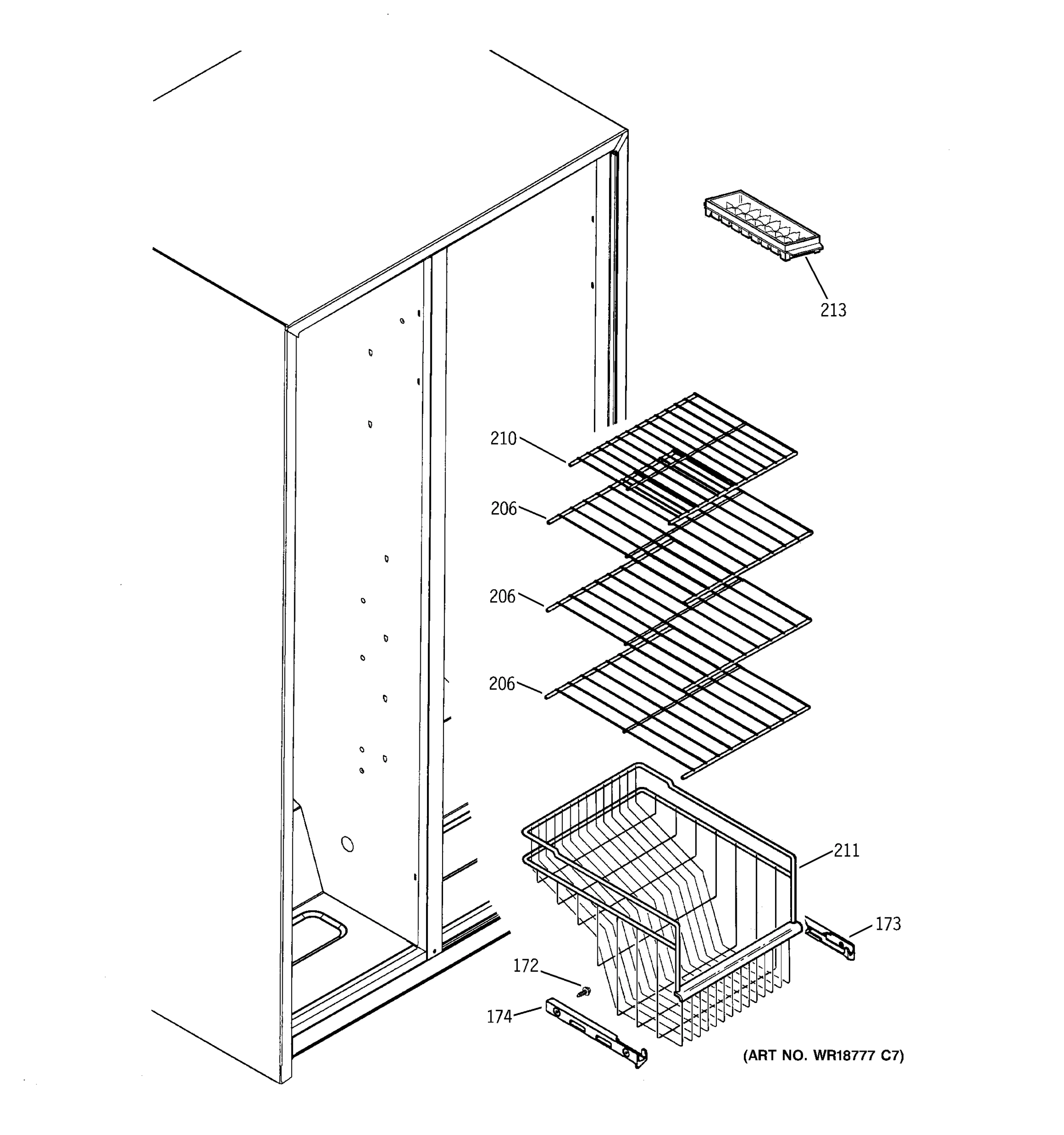 213

210

206

206

206

211

173

172

174

(ART NO. WR18777 C7)