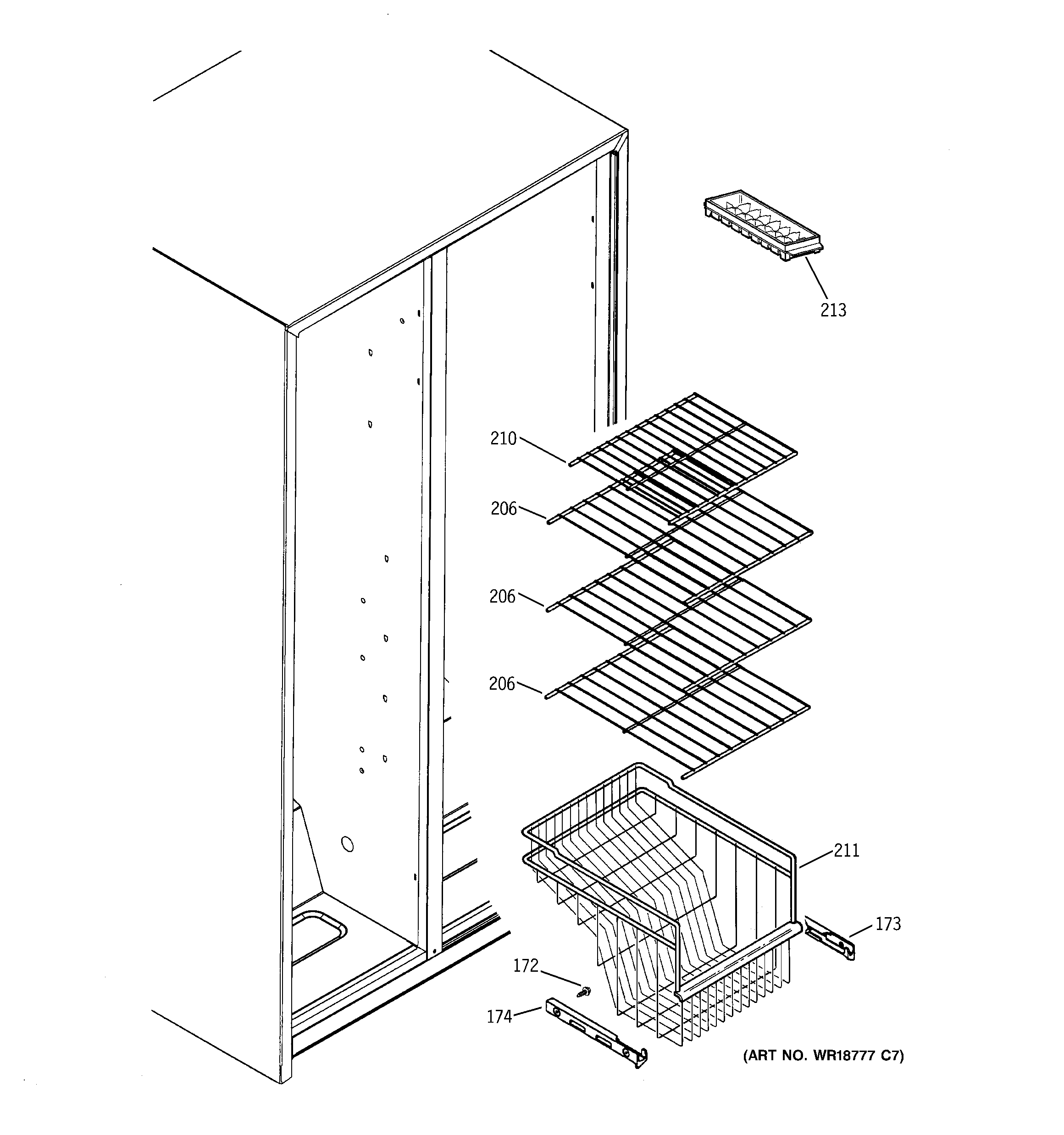 213

210

206

206

206

211

173

172

174

(ART NO. WR18777 C7)