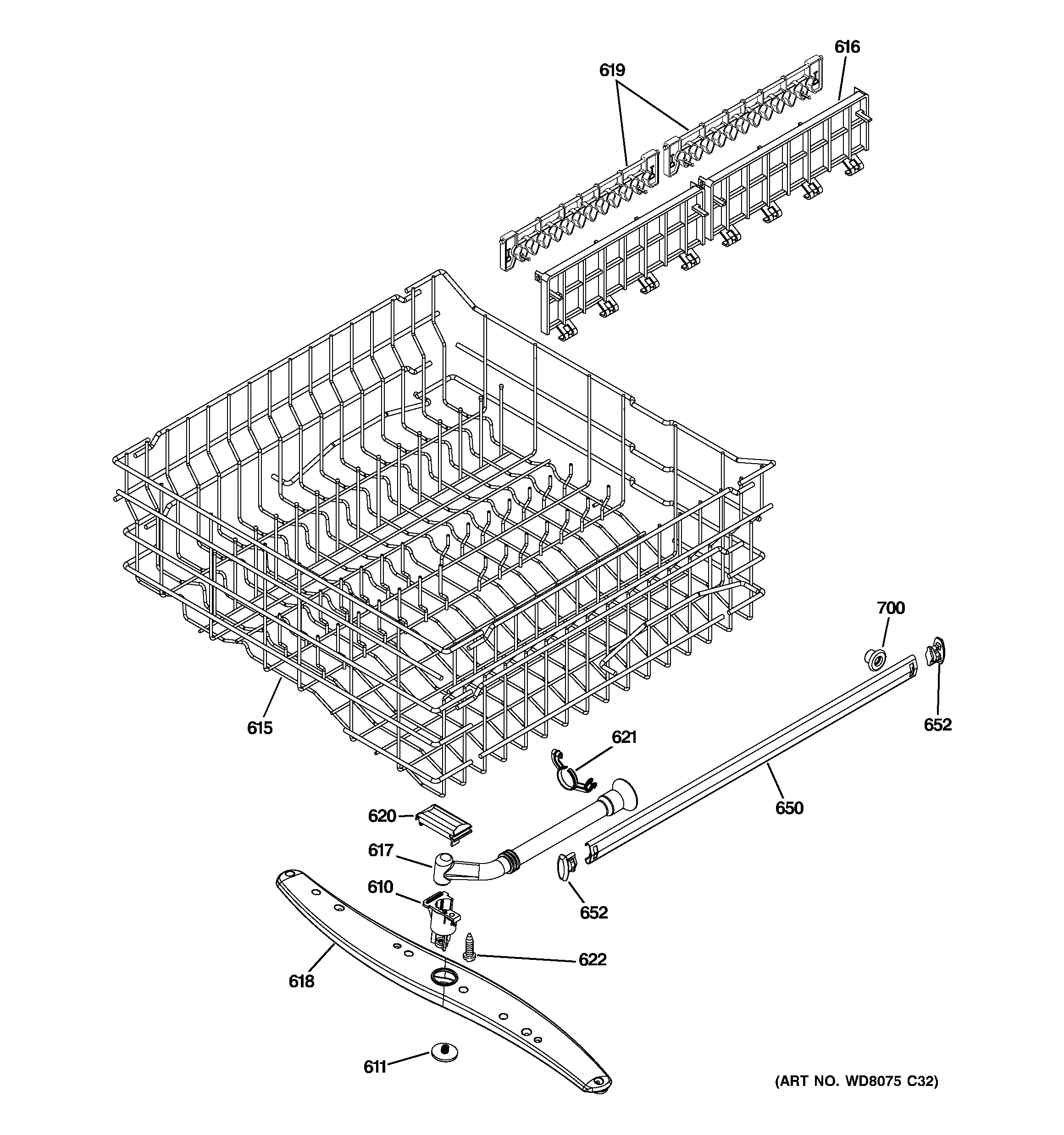 616
619
700
652
615
621
650
620
617
610
652
622
618
611
(ART NO. WD8075 C32)