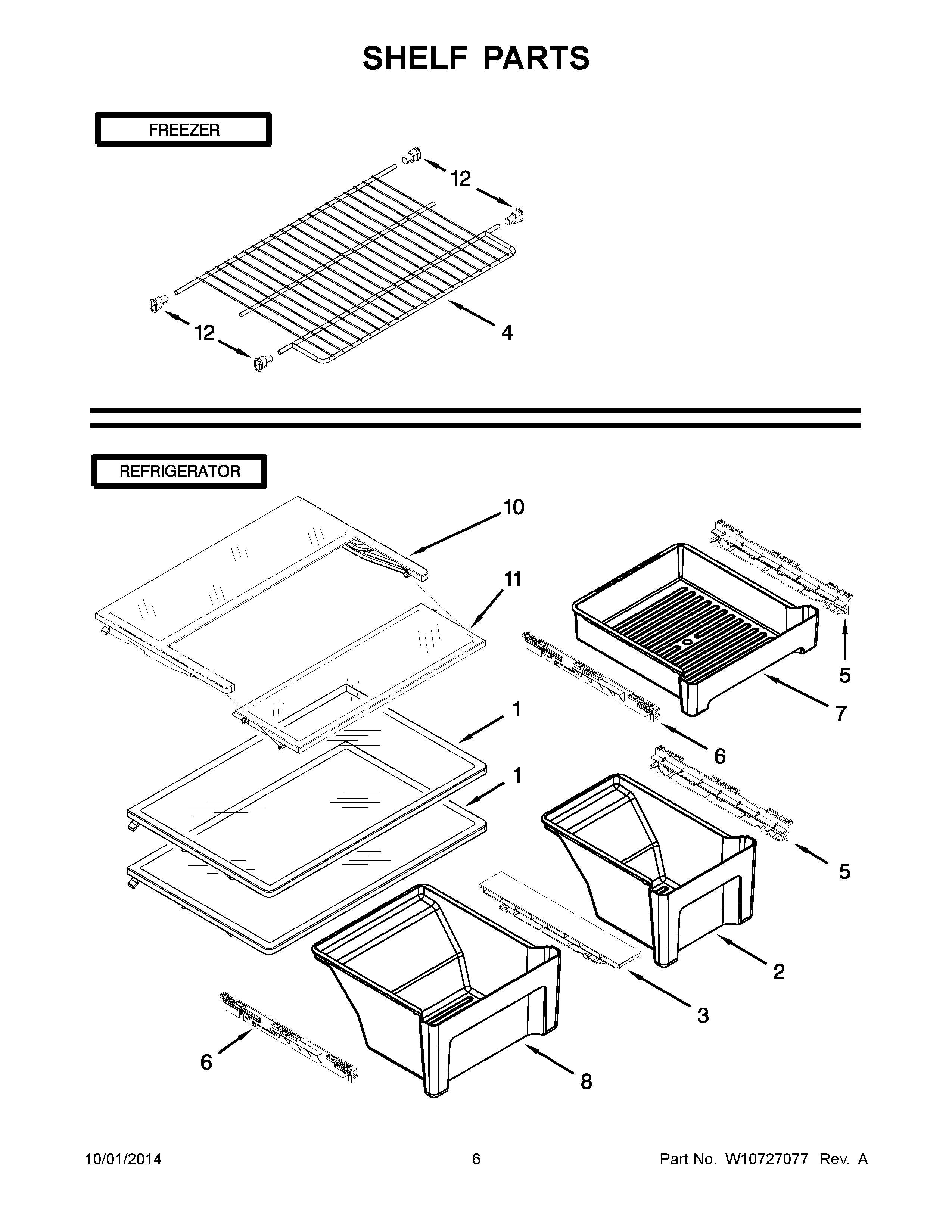 SHELF PARTS

FREEZER

12

12

4

REFRIGERATOR

10

11

1

1

5

7

6

5

2

3

6

8

10/01/2014 6 Part No. W10727077 Rev. A