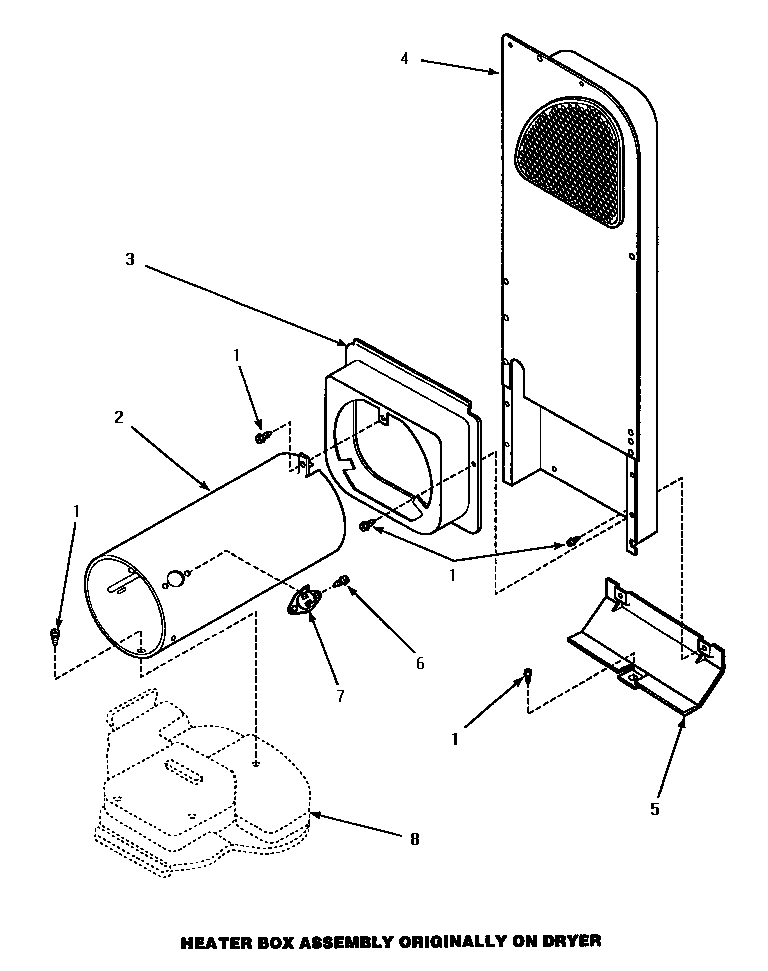 4

3

1

2

1

1

6

7

1

5

8

HEATER BOX ASSEMBLY ORIGINALLY ON DRYER