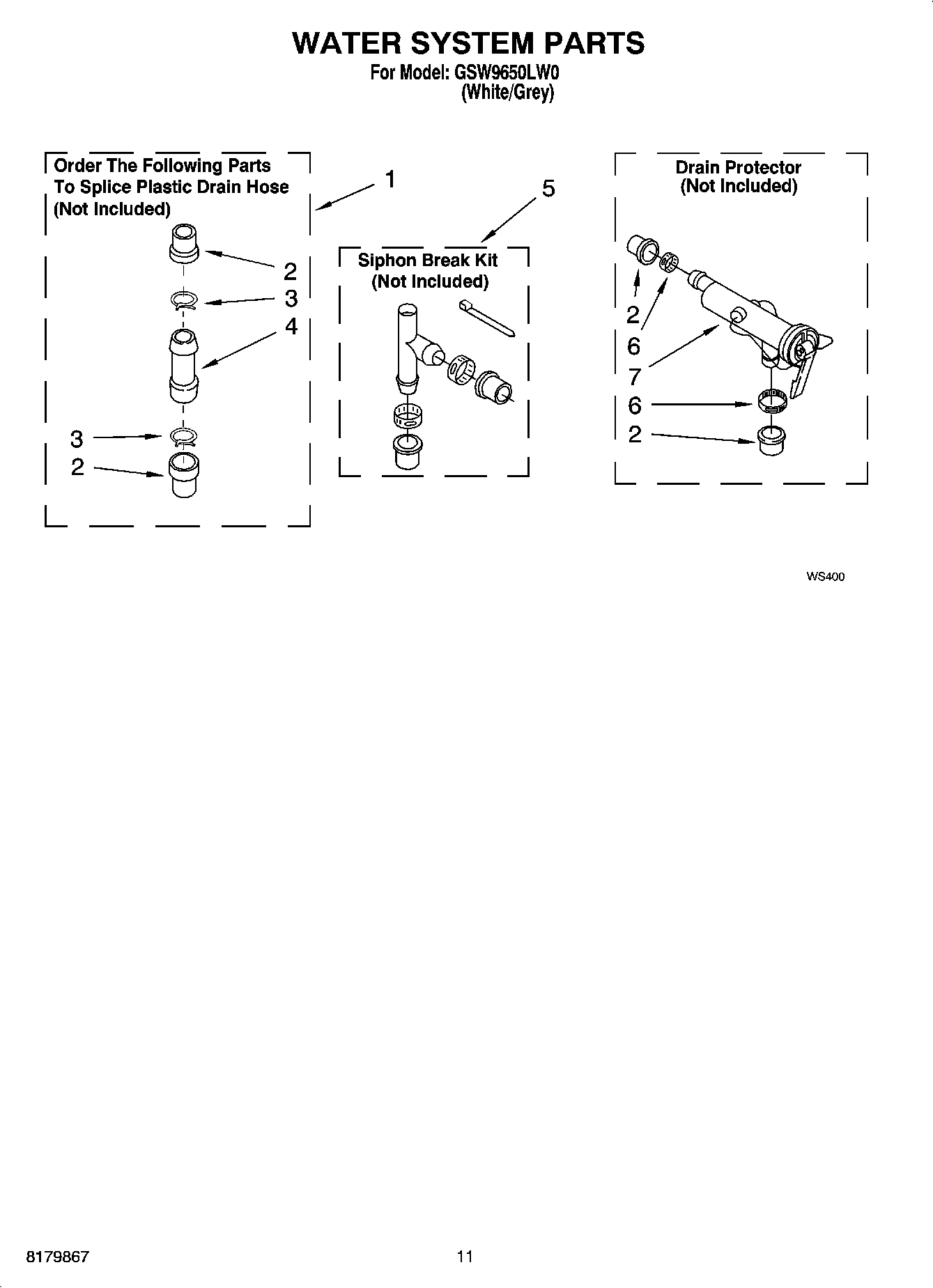 WATER SYSTEM PARTS
For Model: GSW9650LW0
(White/Grey)

Order The Following Parts To Splice Plastic Drain Hose (Not Included)

1

2

3

4

3

2

5

Siphon Break Kit (Not Included)

Drain Protector (Not Included)

2

6

7

6

2

WS400

8179867

11