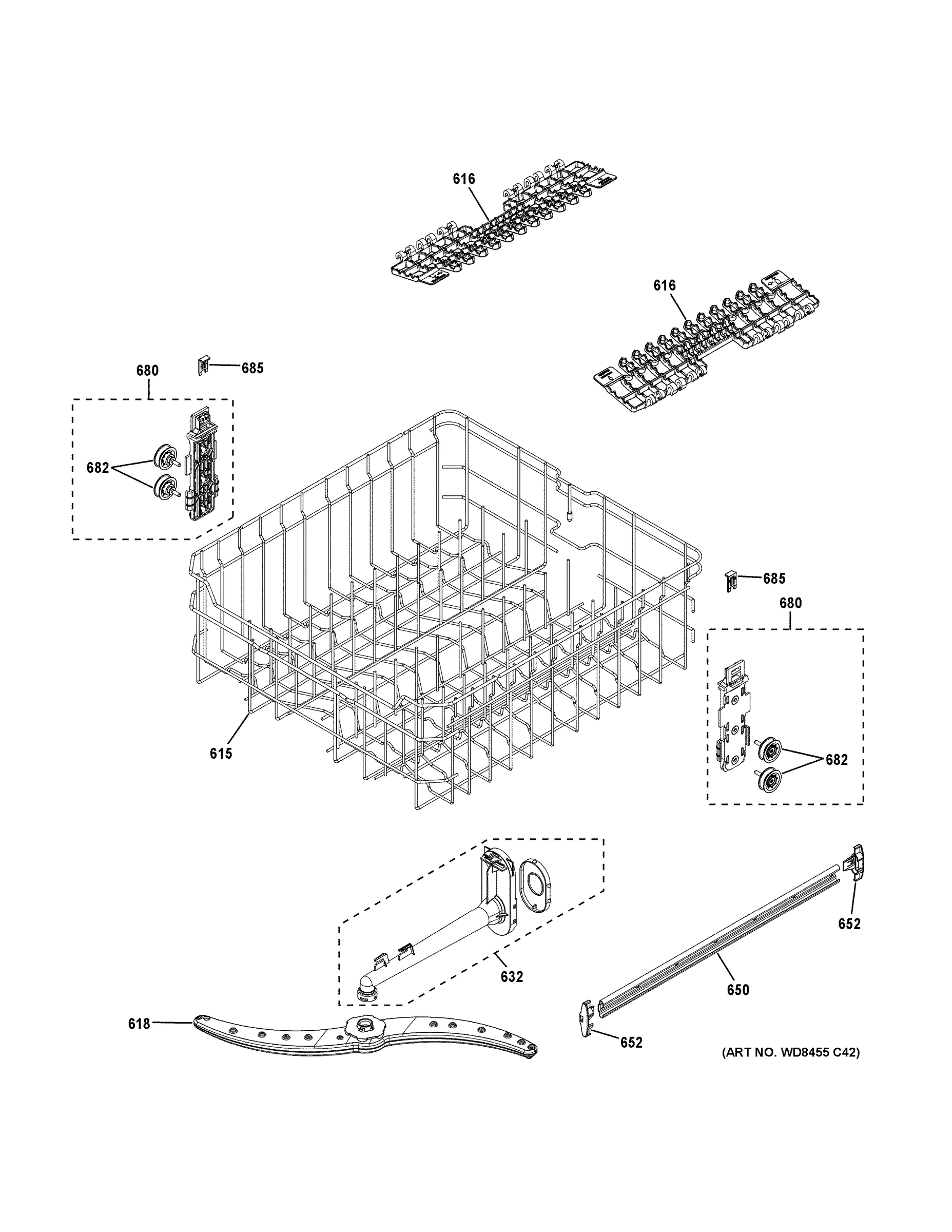 616

616

680

685

682

685

680

615

682

652

632

650

618

652

(ART NO. WD8455 C42)