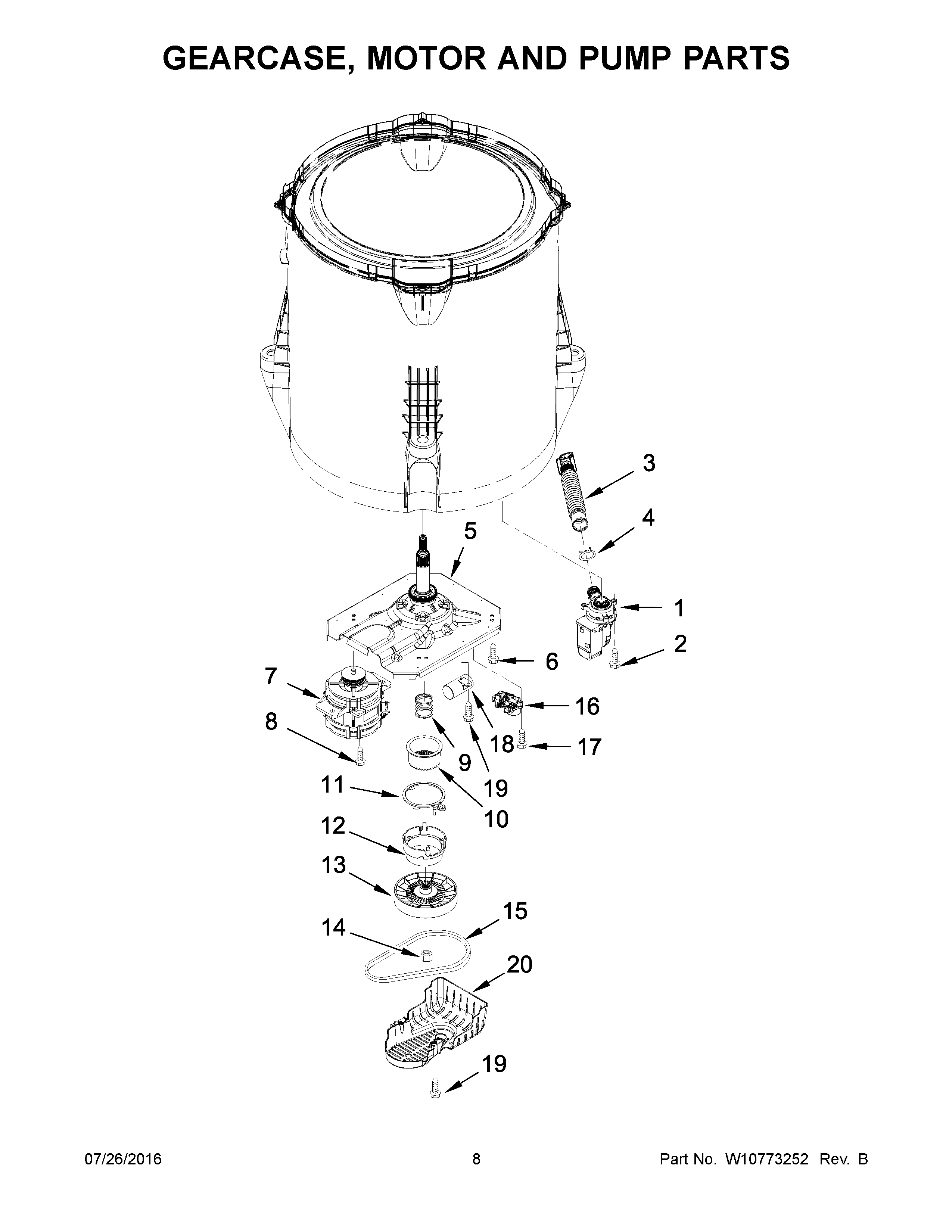 GEARCASE, MOTOR AND PUMP PARTS

3

4

5

1

2

6

7

16

8

18

17

9

19

11

10

12

13

15

14

20

19

07/26/2016 8 Part No. W10773252 Rev. B