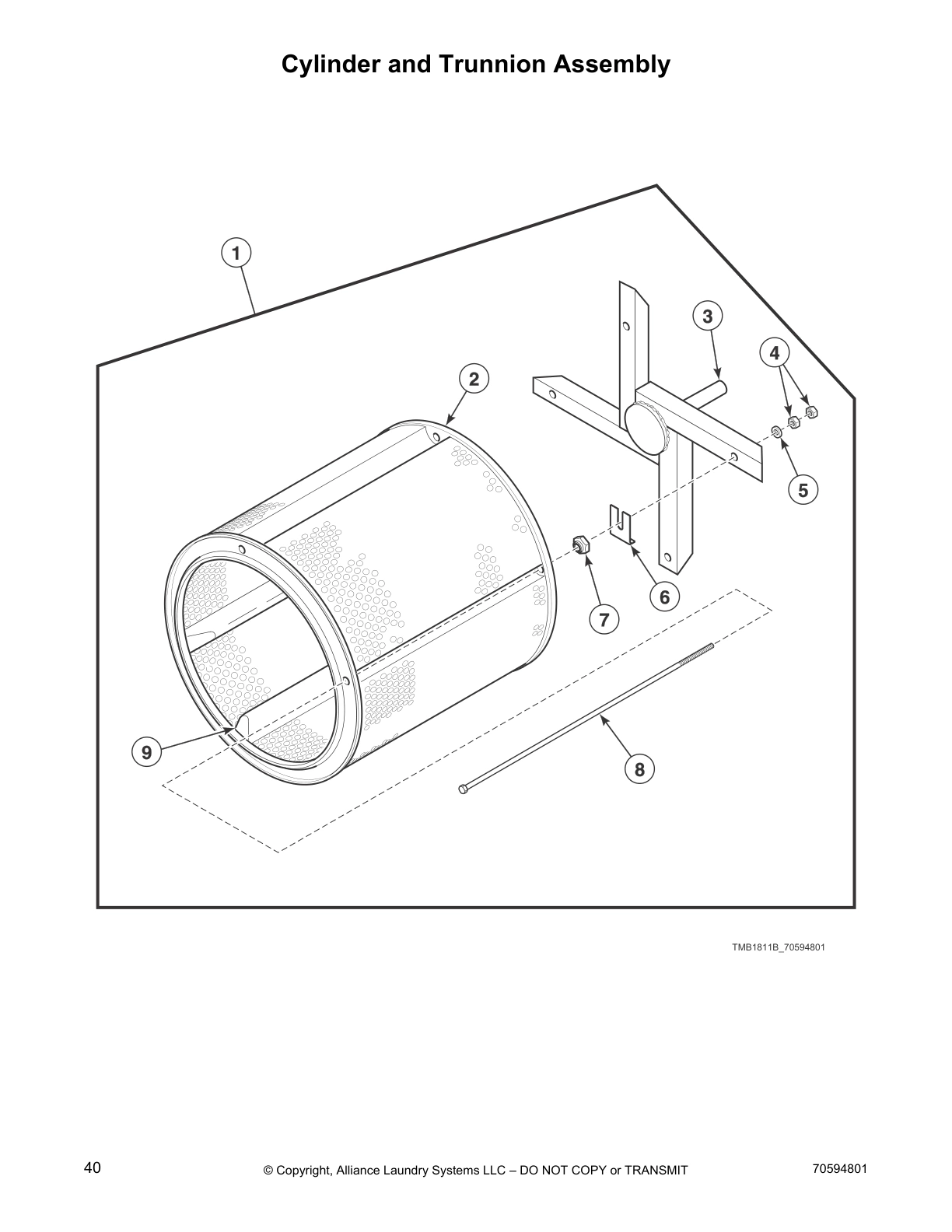 Cylinder and Trunnion Assembly

1
2
3
4
5
6
7
8
9

TMB1811B_70594801

40 © Copyright, Alliance Laundry Systems LLC – DO NOT COPY or TRANSMIT 70594801