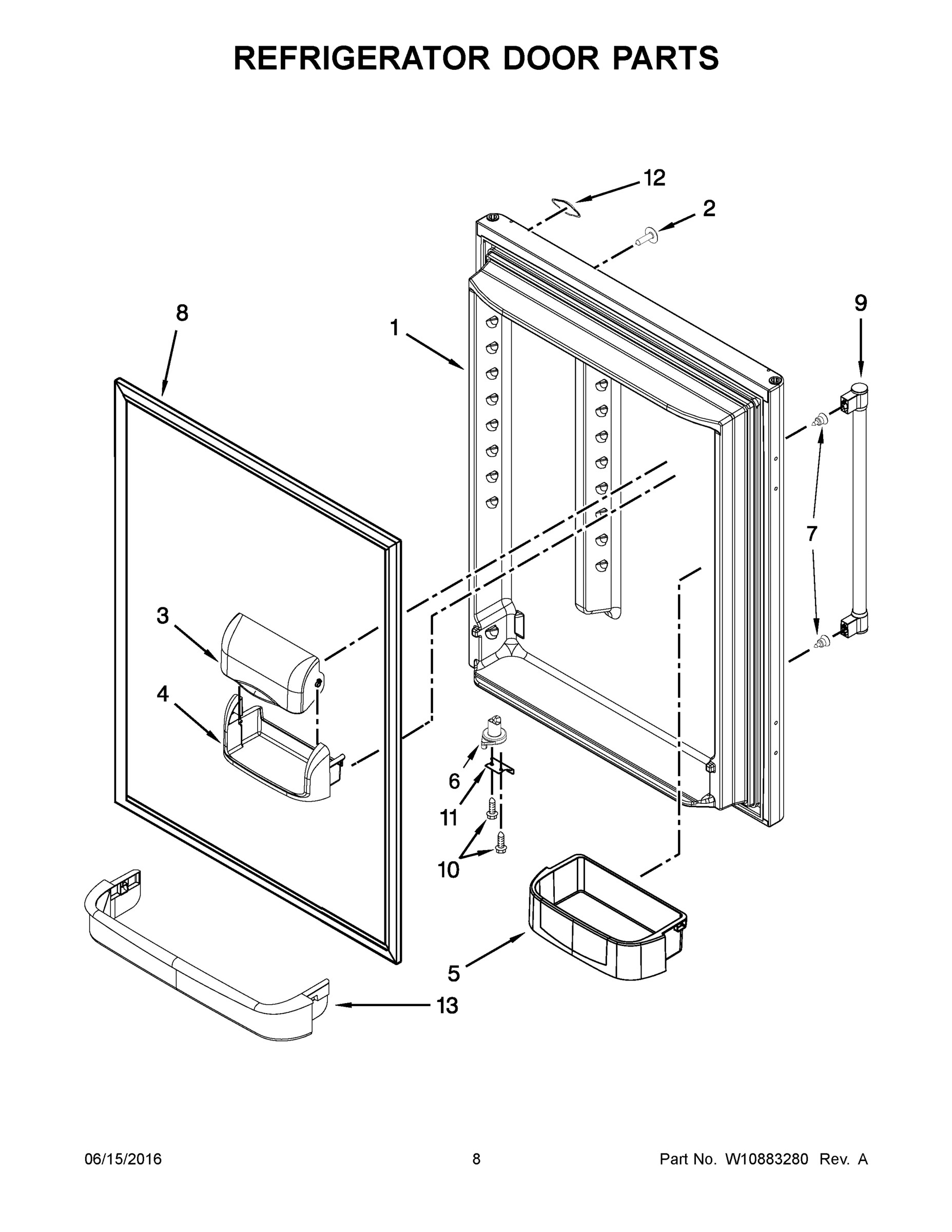 REFRIGERATOR DOOR PARTS

12
2
8
1
9
7
3
4
6
11
10
5
13

06/15/2016
8
Part No. W10883280 Rev. A