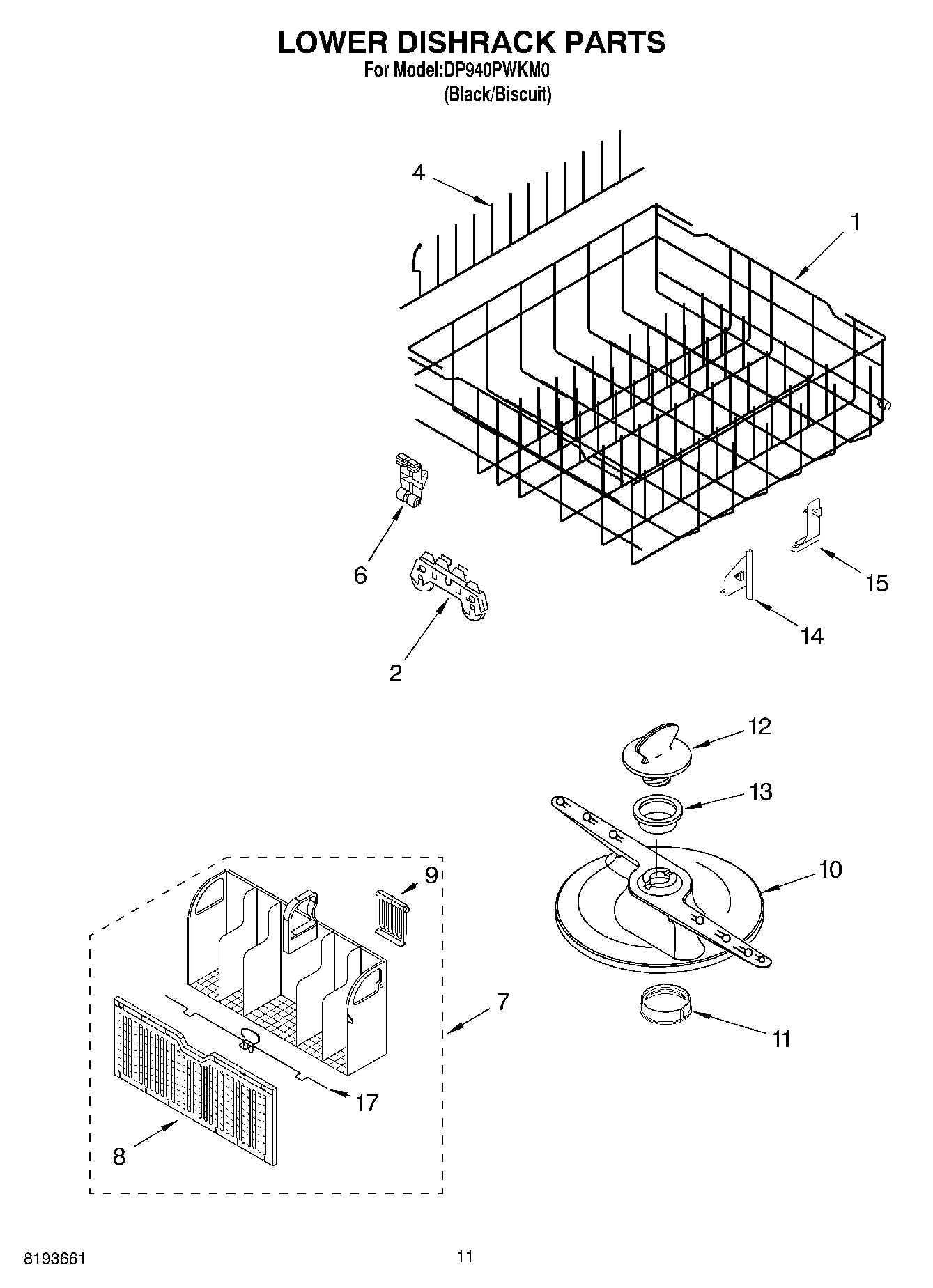 LOWER DISHRACK PARTS
For Model:DP940PWKM0
(Black/Biscuit)

4

1

6

2

15

14

12

13

10

11

9

7

17

8

8193661

11