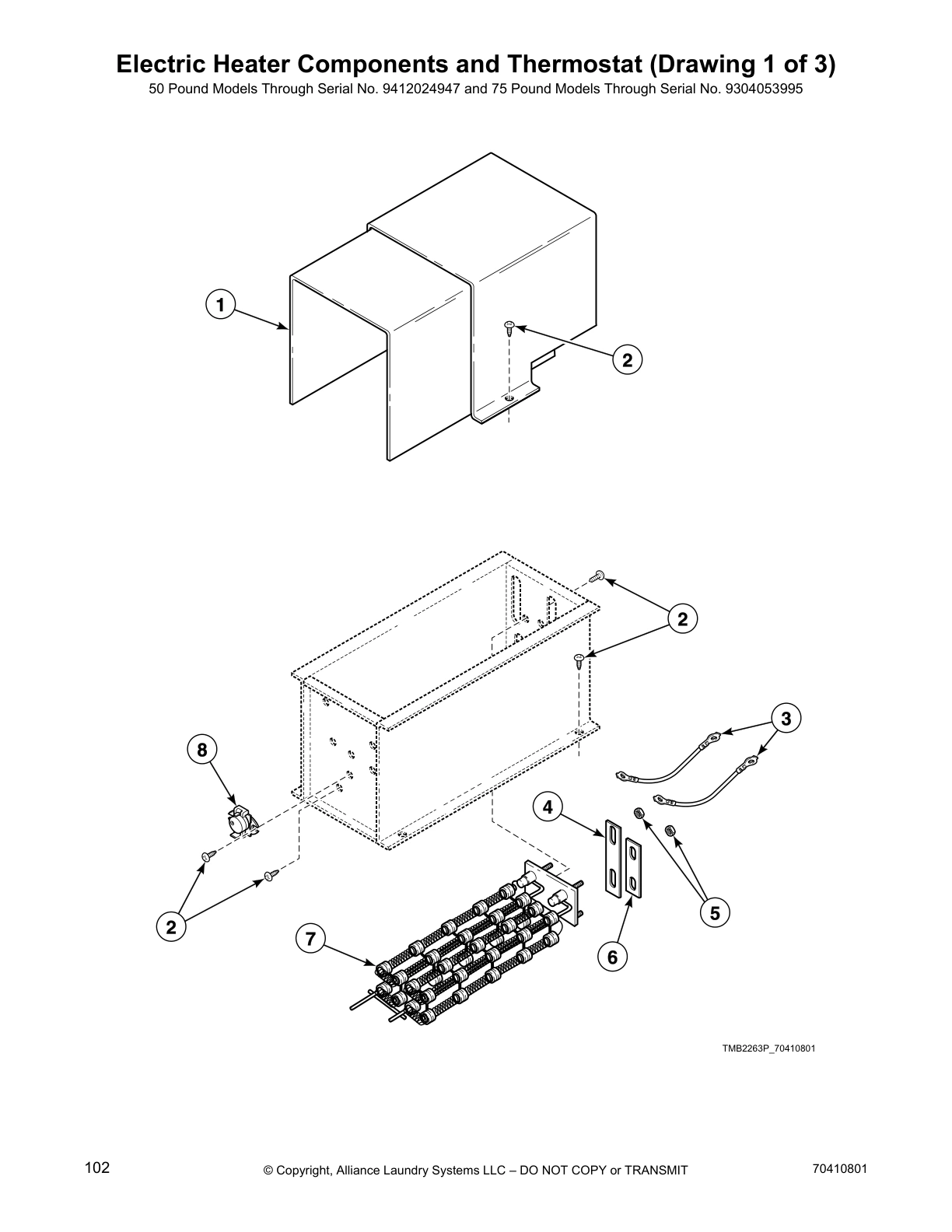 Electric Heater Components and Thermostat (Drawing 1 of 3)
50 Pound Models Through Serial No. 9412024947 and 75 Pound Models Through Serial No. 9304053995

1
2
2
3
8
4
5
6
2
7

TMB2263P_70410801

102
© Copyright, Alliance Laundry Systems LLC – DO NOT COPY or TRANSMIT
70410801